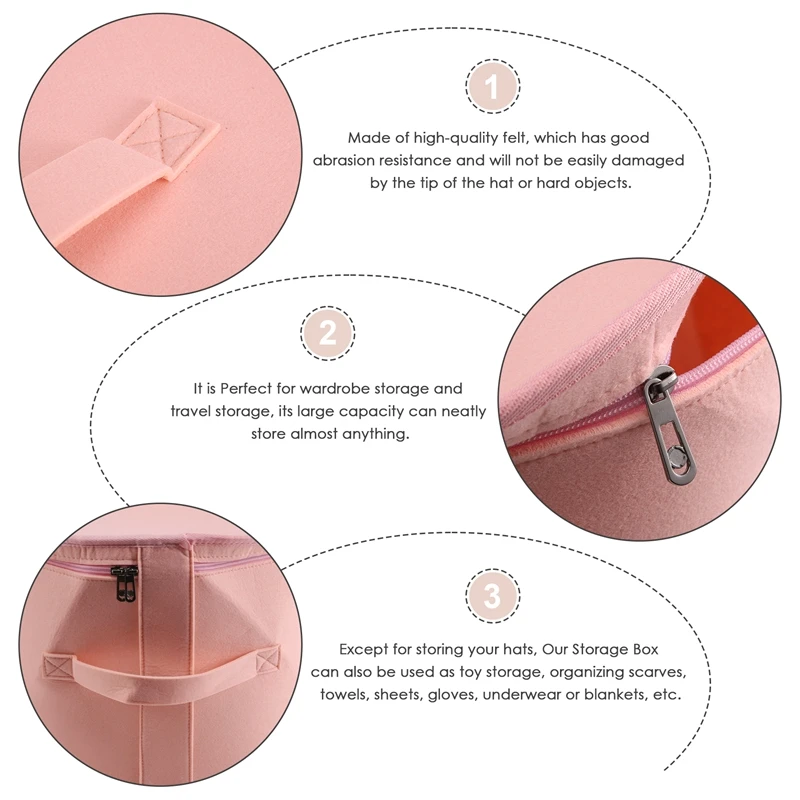 1

Made of high-quality felt, which has good abrasion resistance and will not be easily damaged by the tip of the hat or hard objects.

2

It is Perfect for wardrobe storage and travel storage, its large capacity can neatly store almost anything.

3

Except for storing your hats, Our Storage Box can also be used as toy storage, organizing scarves, towels, sheets, gloves, underwear or blankets, etc.