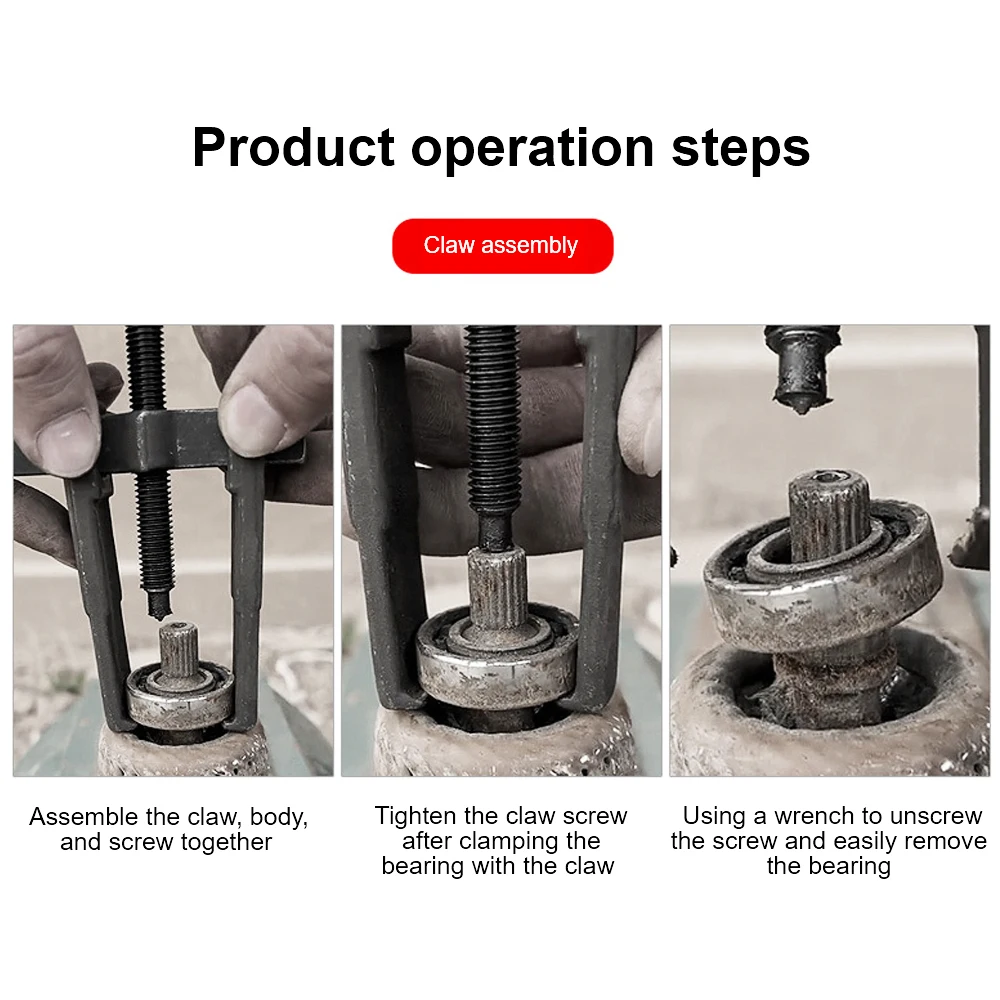 Product operation steps

Claw assembly

Assemble the claw, body, and screw together

Tighten the claw screw after clamping the bearing with the claw

Using a wrench to unscrew the screw and easily remove the bearing