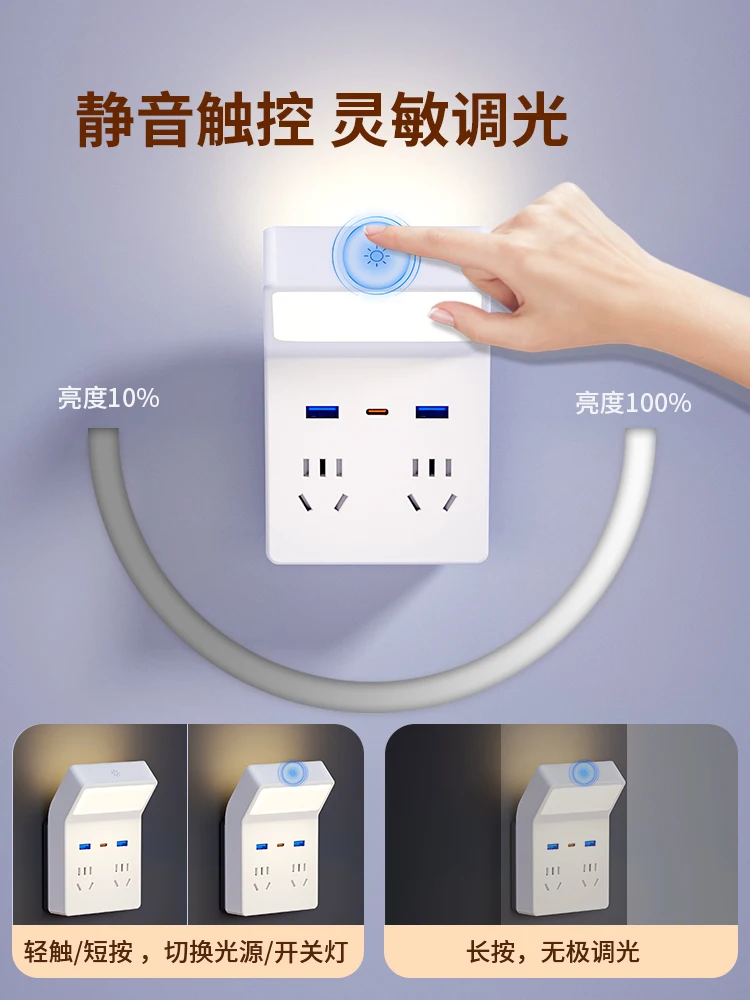 静音触控 灵敏调光

亮度10%

亮度100%

轻触/短按，切换光源/开关灯

长按，无极调光