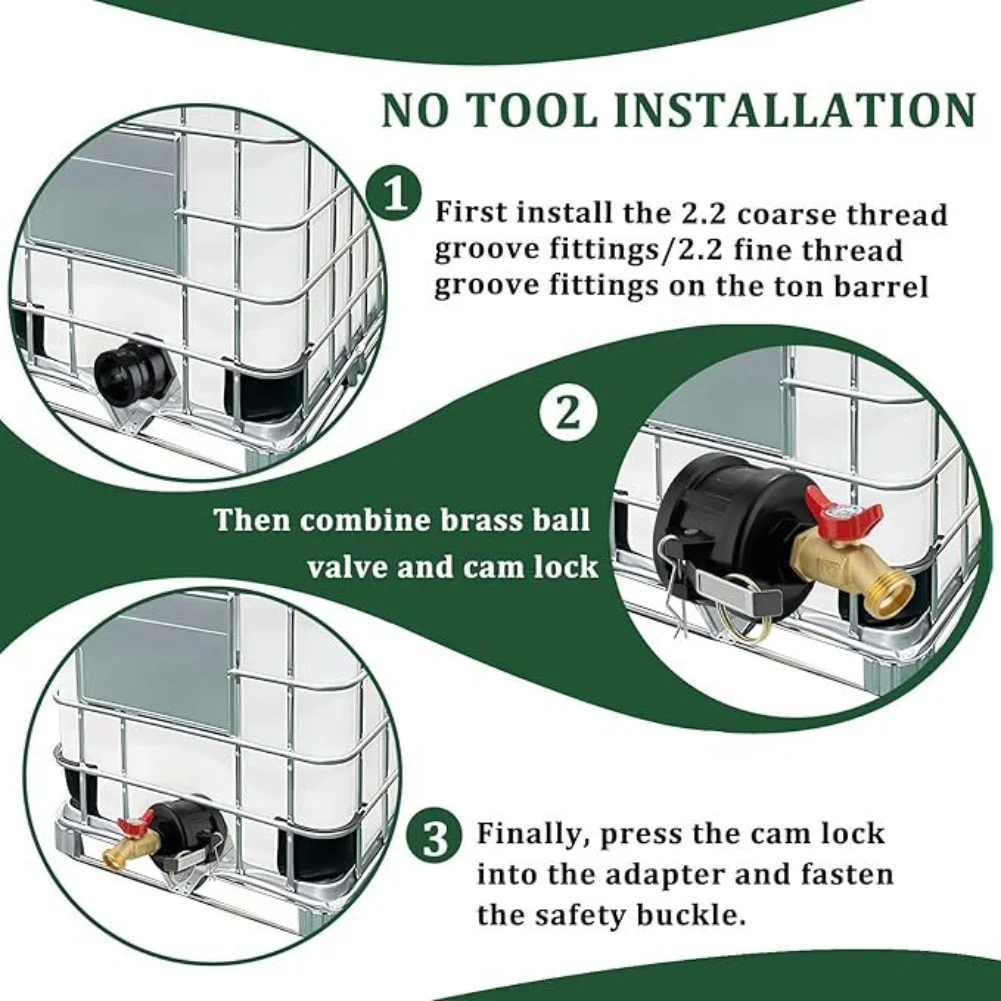 NO TOOL INSTALLATION

1

First install the 2.2 coarse thread groove fittings/2.2 fine thread groove fittings on the ton barrel

2

Then combine brass ball valve and cam lock

3

Finally, press the cam lock into the adapter and fasten the safety buckle.