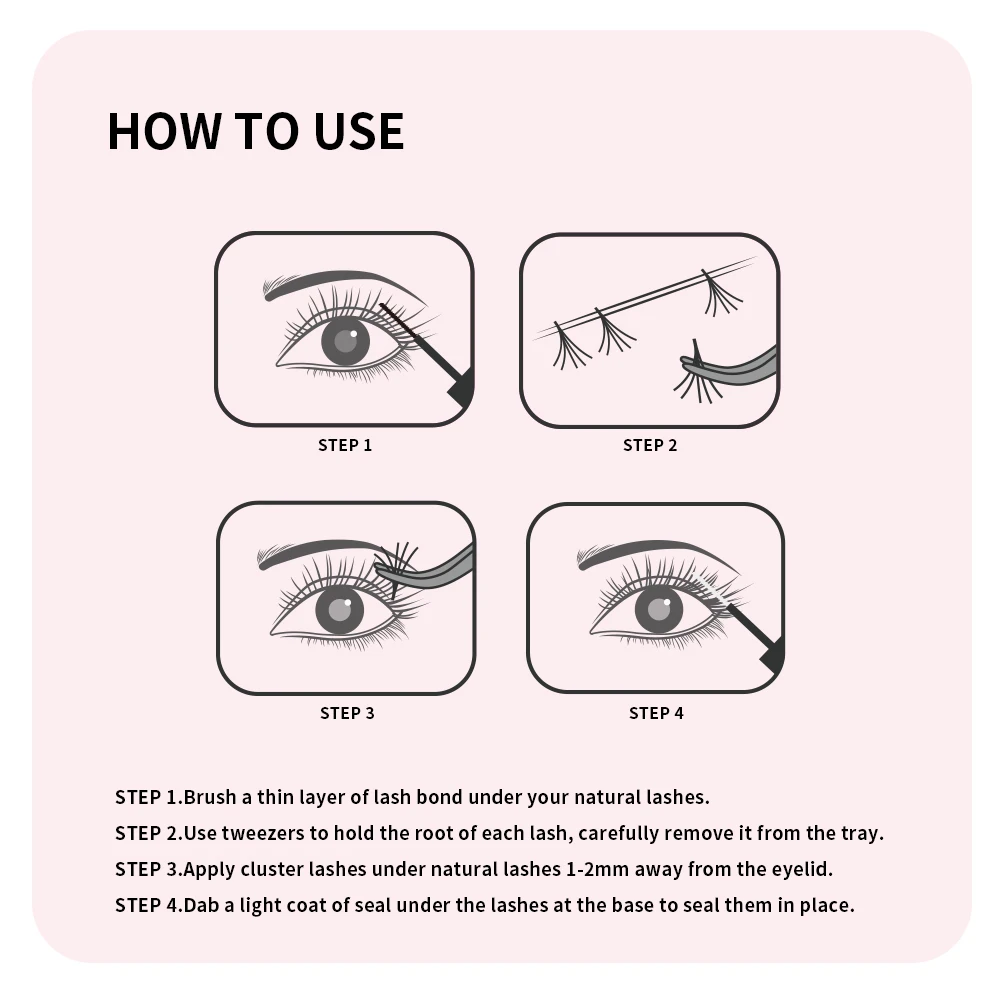 HOW TO USE

STEP 1

STEP 2

STEP 3

STEP 4

STEP 1.Brush a thin layer of lash bond under your natural lashes.

STEP 2.Use tweezers to hold the root of each lash, carefully remove it from the tray.

STEP 3.Apply cluster lashes under natural lashes 1-2mm away from the eyelid.

STEP 4.Dab a light coat of seal under the lashes at the base to seal them in place.