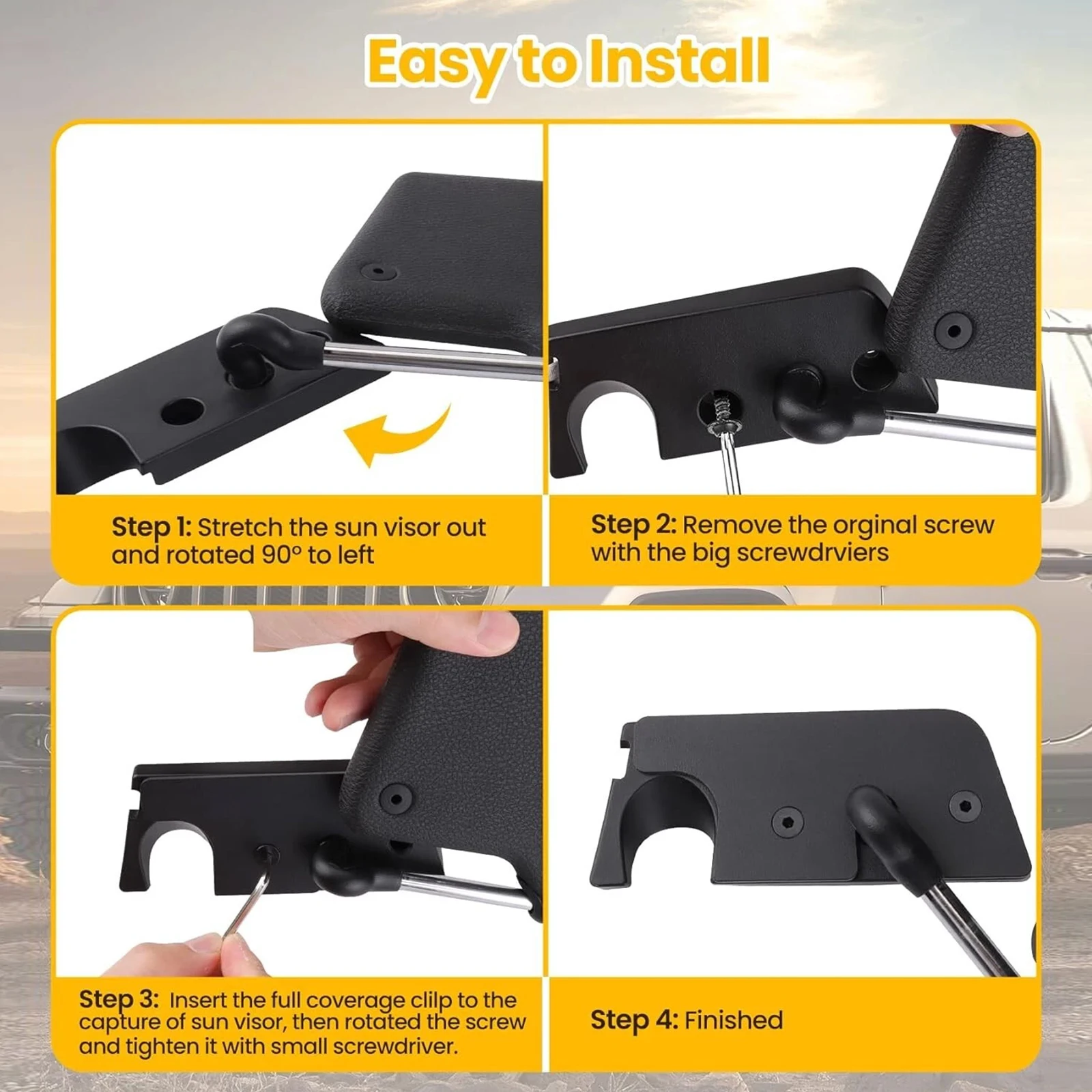 Easy to Install

Step 1: Stretch the sun visor out and rotated 90° to left

Step 2: Remove the orginal screw with the big screwdrviers

Step 3: Insert the full coverage clilp to the capture of sun visor, then rotated the screw and tighten it with small screwdriver.

Step 4: Finished