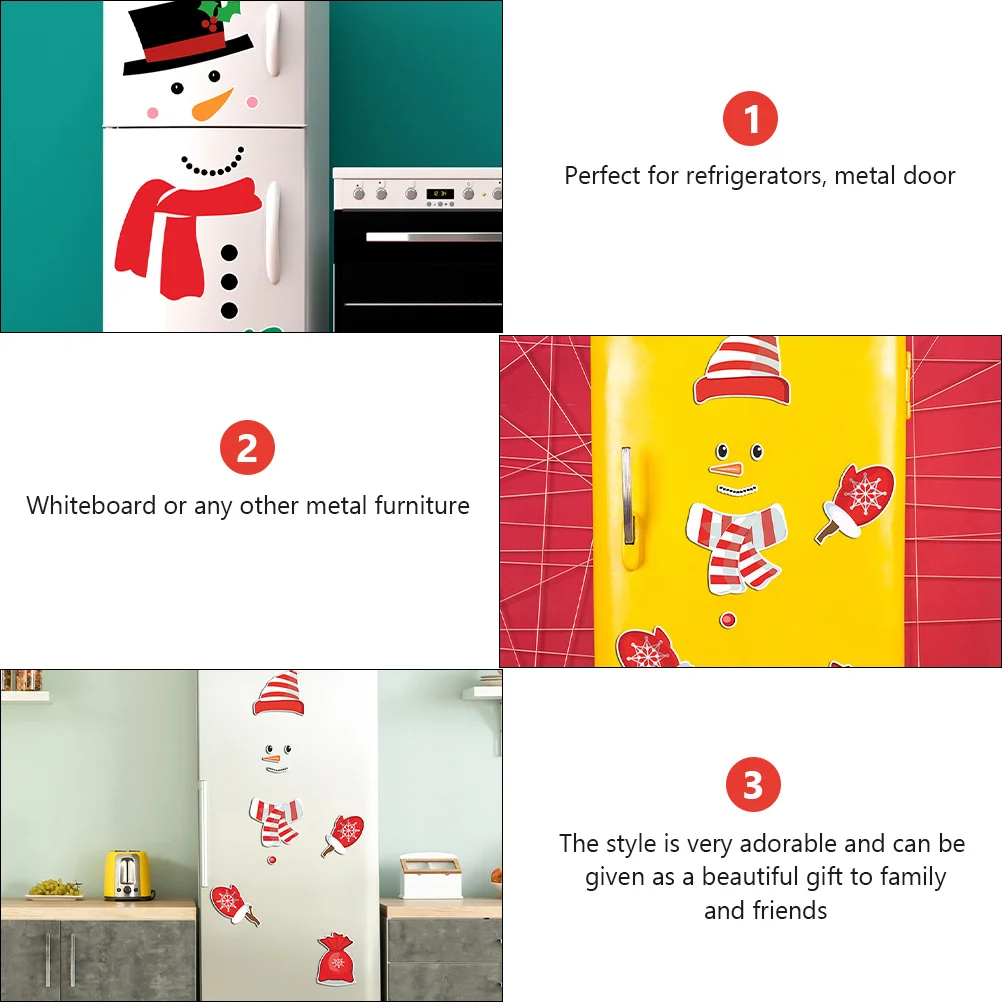 1

Perfect for refrigerators, metal door

2

Whiteboard or any other metal furniture

3

The style is very adorable and can be given as a beautiful gift to family and friends