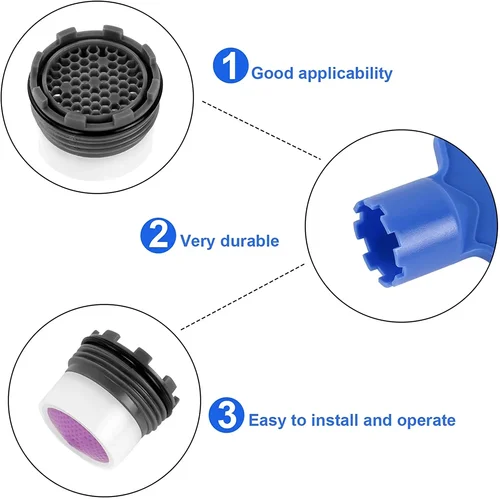 1 Good applicability

2 Very durable

3 Easy to install and operate