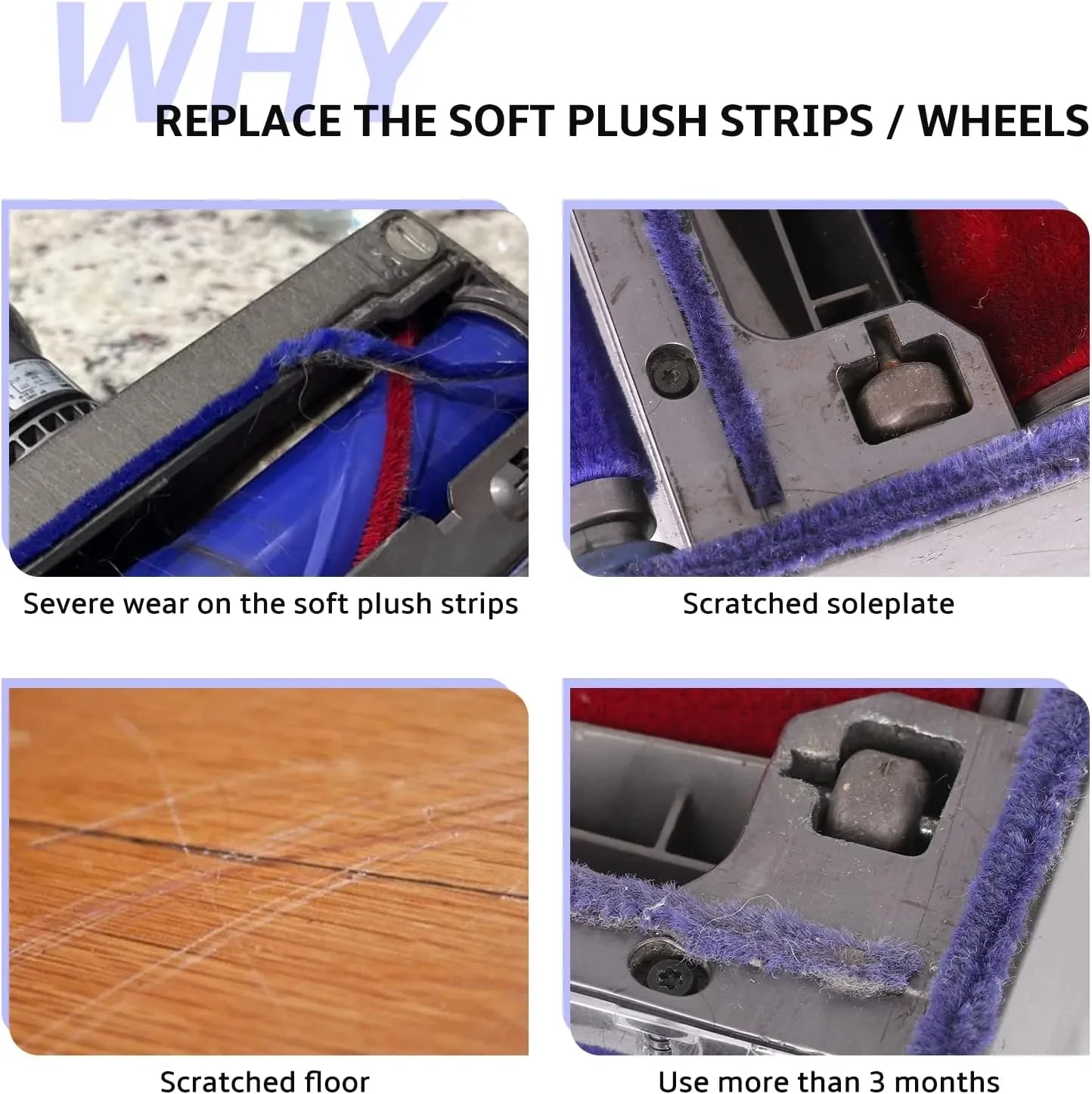 WHY

REPLACE THE SOFT PLUSH STRIPS / WHEELS

Severe wear on the soft plush strips

Scratched soleplate

Scratched floor

Use more than 3 months