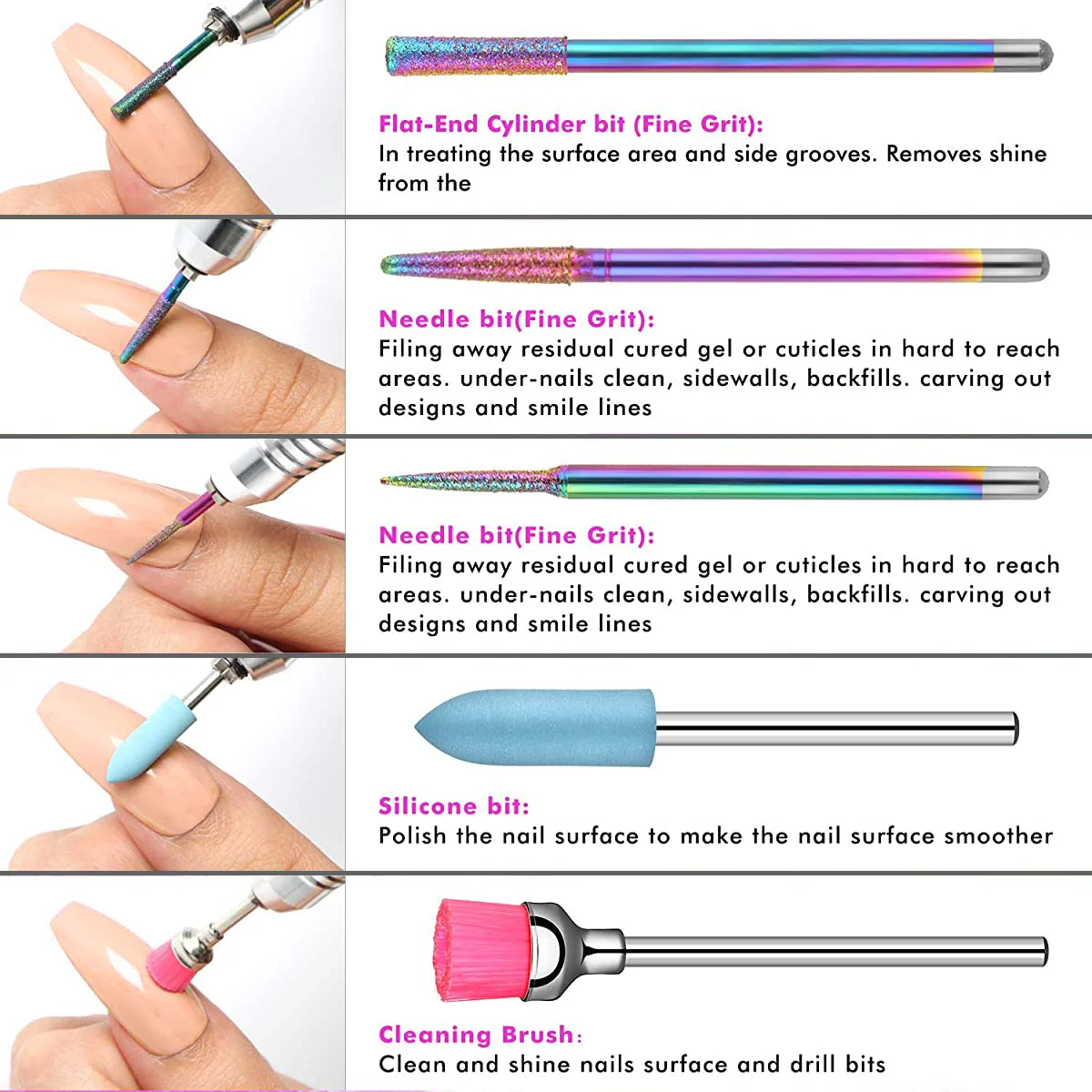 Flat-End Cylinder bit (Fine Grit):
In treating the surface area and side grooves. Removes shine from the

Needle bit(Fine Grit):
Filing away residual cured gel or cuticles in hard to reach areas. under-nails clean, sidewalls, backfills. carving out designs and smile lines

Needle bit(Fine Grit):
Filing away residual cured gel or cuticles in hard to reach areas. under-nails clean, sidewalls, backfills. carving out designs and smile lines

Silicone bit:
Polish the nail surface to make the nail surface smoother

Cleaning Brush:
Clean and shine nails surface and drill bits