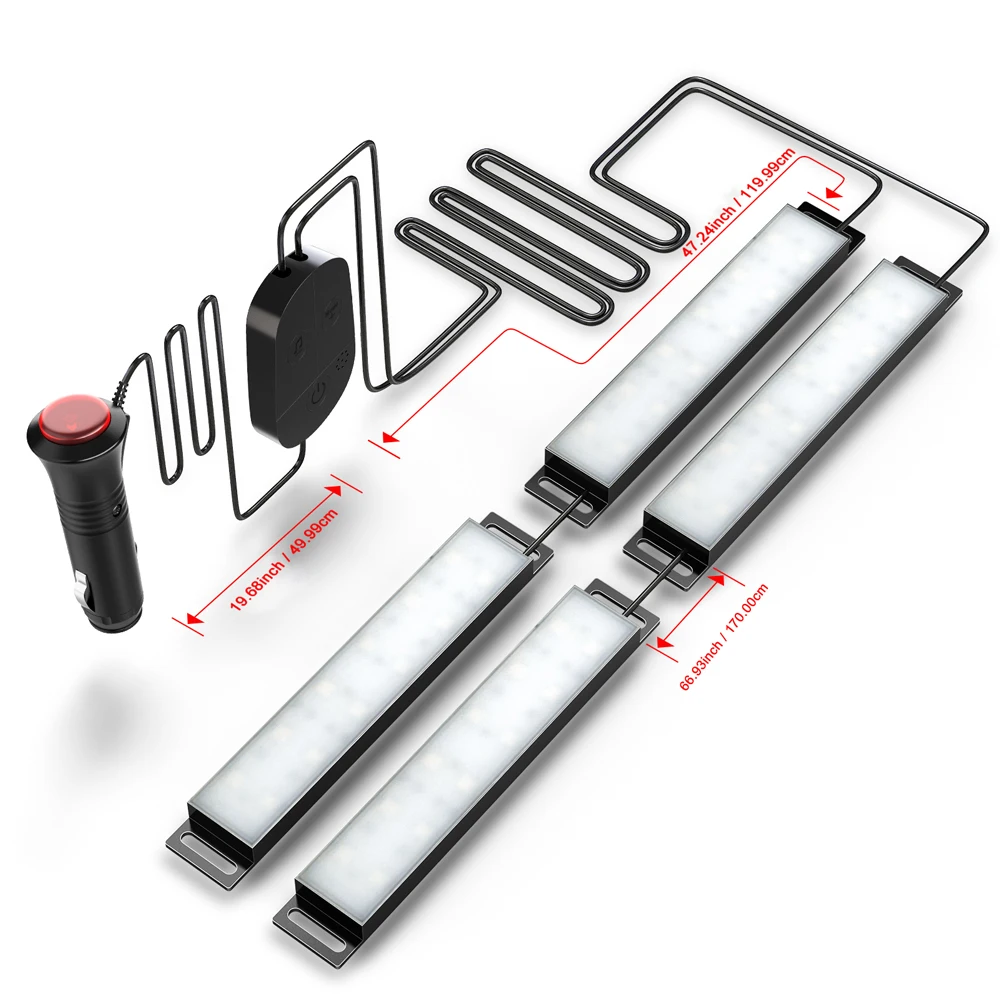 47.24inch / 119.99cm

19.68inch / 49.99cm

66.93inch / 170.00cm