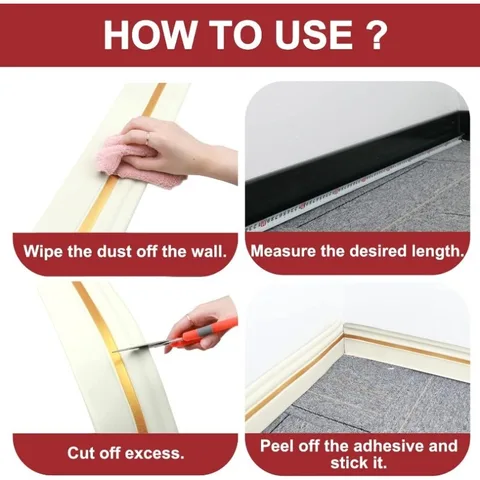 HOW TO USE ?

Wipe the dust off the wall.

Measure the desired length.

Cut off excess.

Peel off the adhesive and stick it.