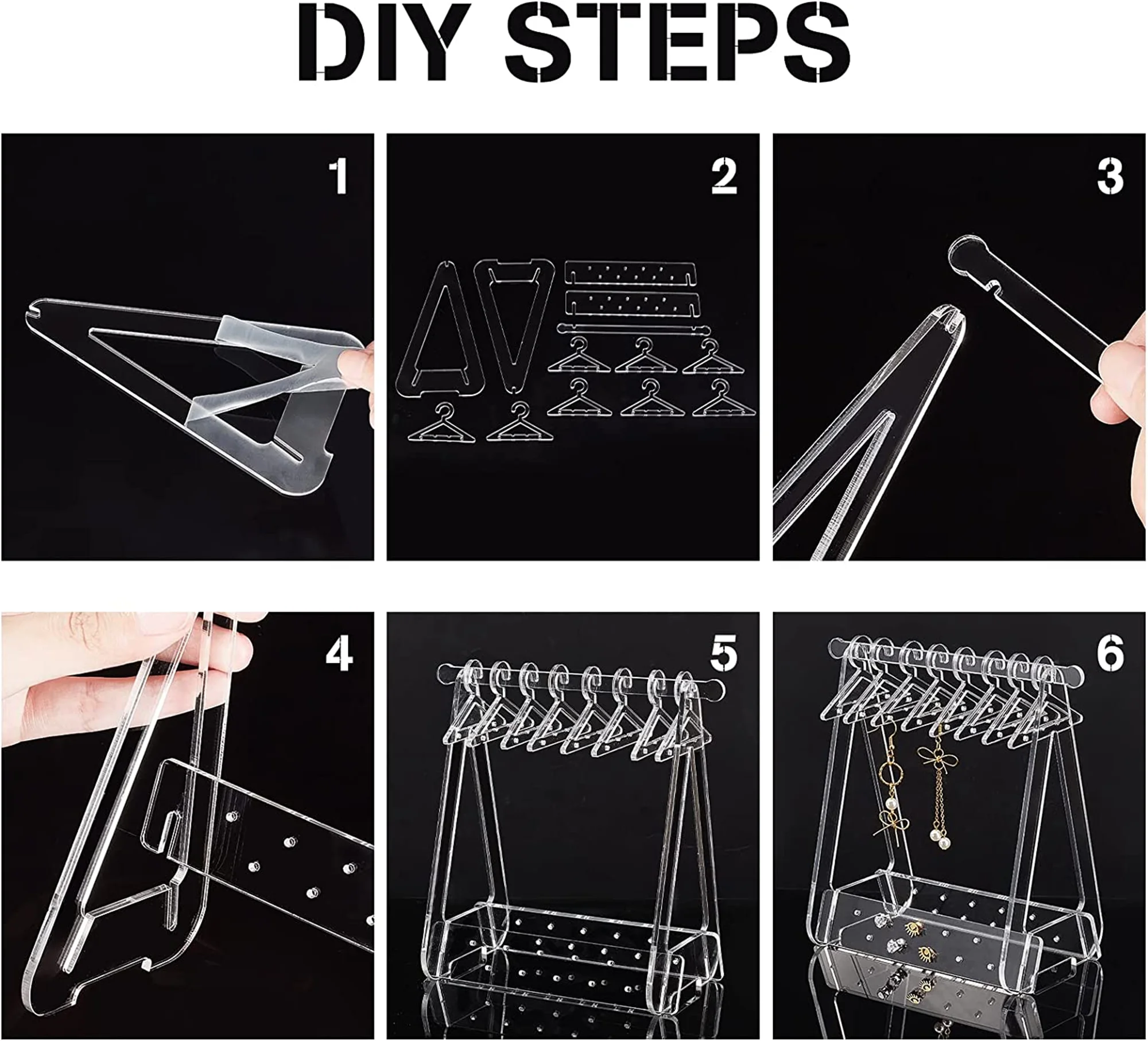 DIY STEPS

1

2

3

4

5

6