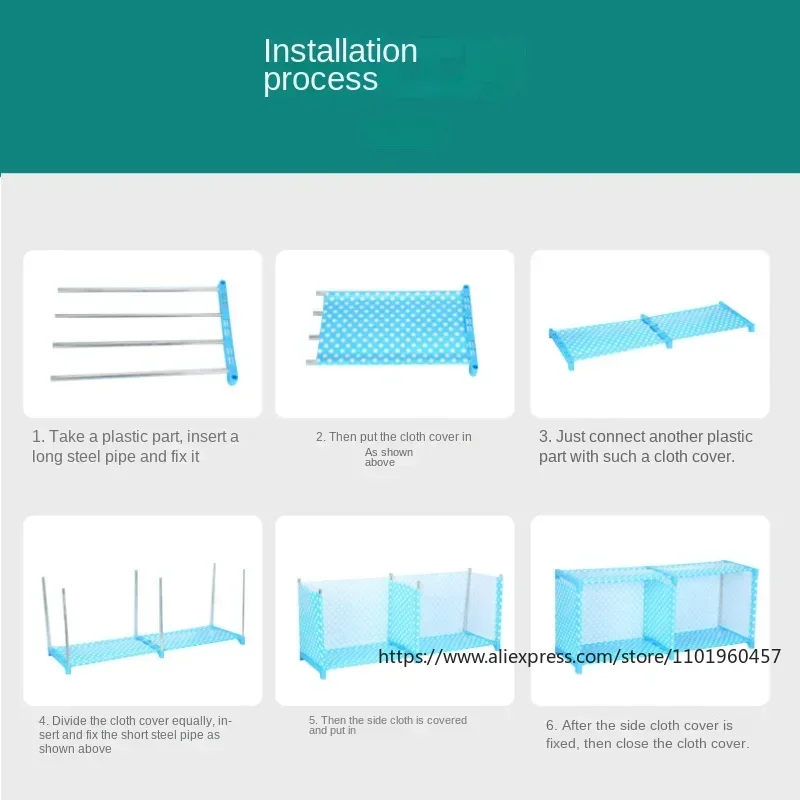 Installation process

1. Take a plastic part, insert a long steel pipe and fix it

2. Then put the cloth cover in
As shown above

3. Just connect another plastic part with such a cloth cover.

https://www.aliexpress.com/store/1101960457

4. Divide the cloth cover equally, insert and fix the short steel pipe as shown above

5. Then the side cloth is covered and put in

6. After the side cloth cover is fixed, then close the cloth cover.