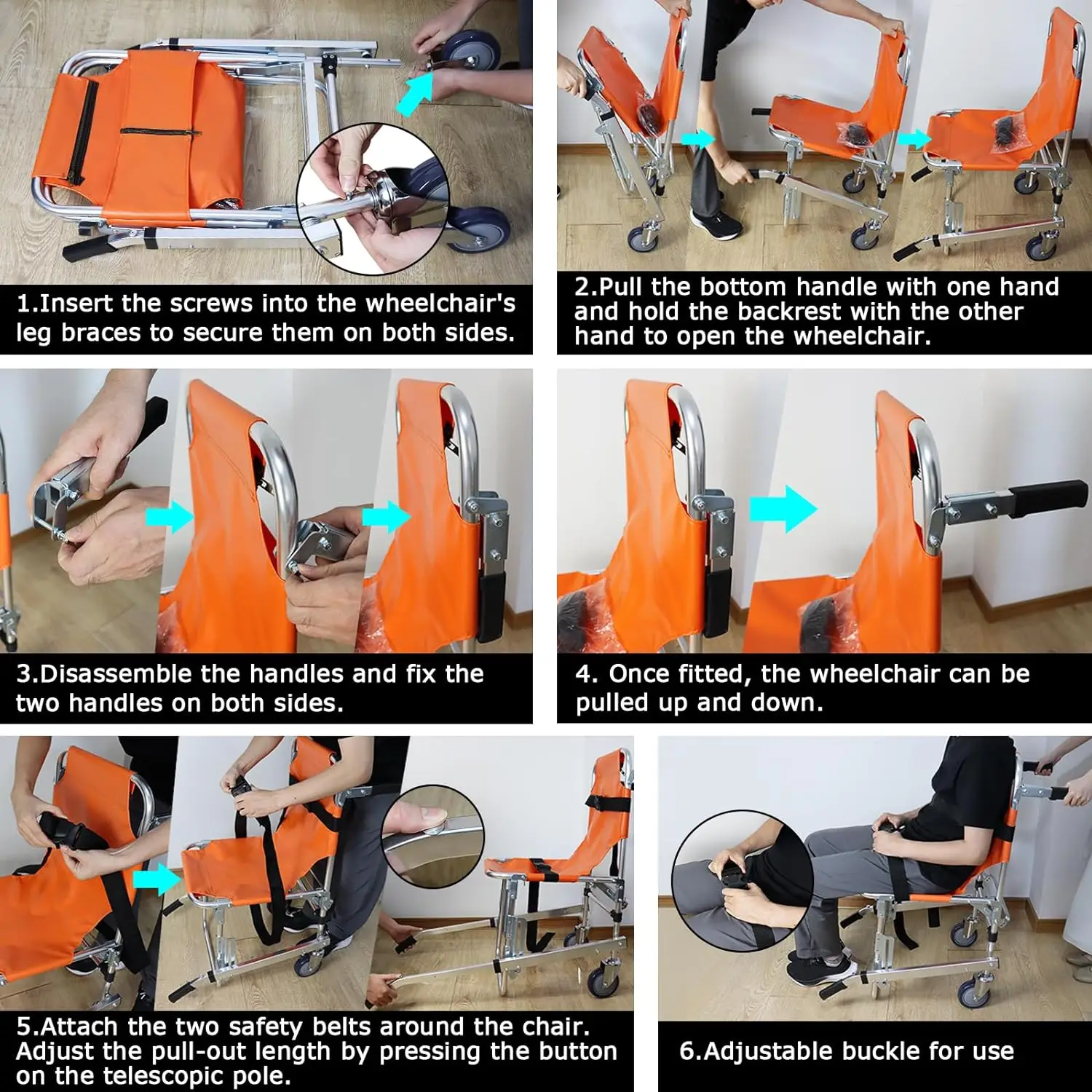 1.Insert the screws into the wheelchair's leg braces to secure them on both sides.

2.Pull the bottom handle with one hand and hold the backrest with the other hand to open the wheelchair.

3.Disassemble the handles and fix the two handles on both sides.

4. Once fitted, the wheelchair can be pulled up and down.

5.Attach the two safety belts around the chair. Adjust the pull-out length by pressing the button on the telescopic pole.

6.Adjustable buckle for use