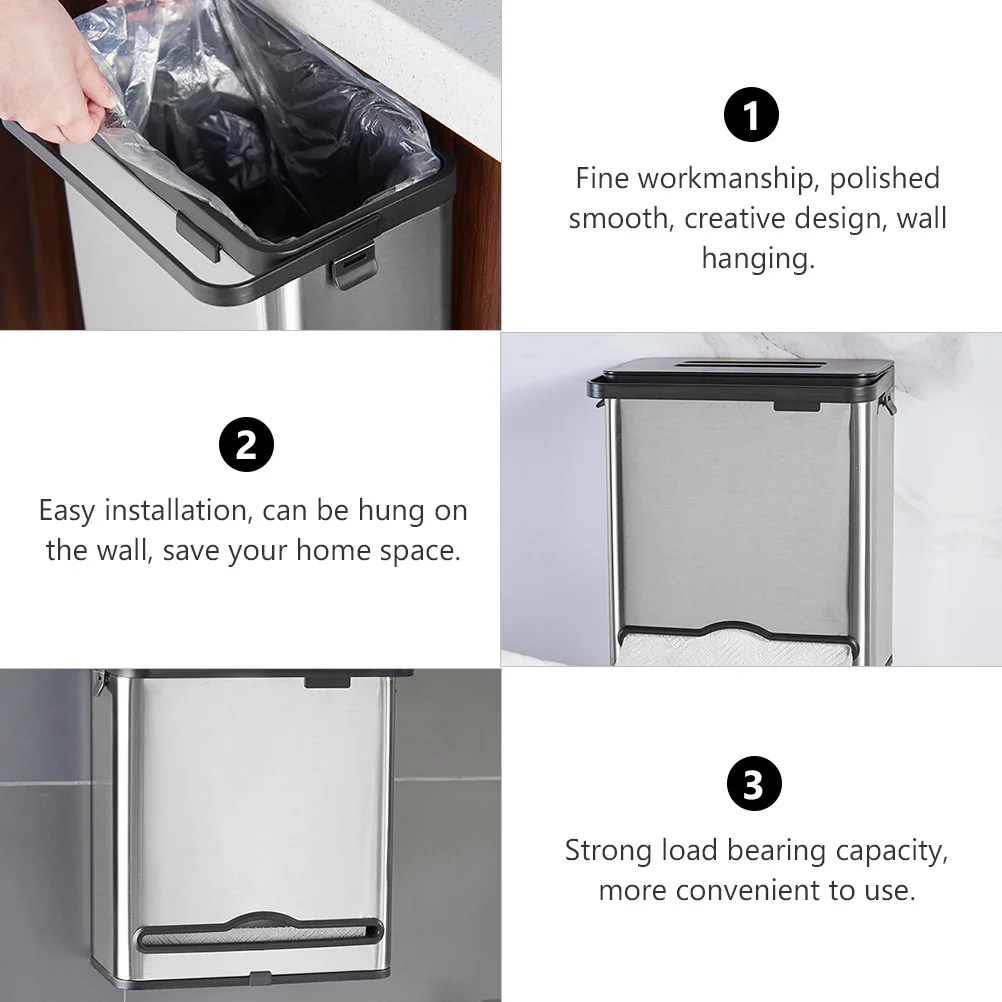 1

Fine workmanship, polished smooth, creative design, wall hanging.

2

Easy installation, can be hung on the wall, save your home space.

3

Strong load bearing capacity, more convenient to use.