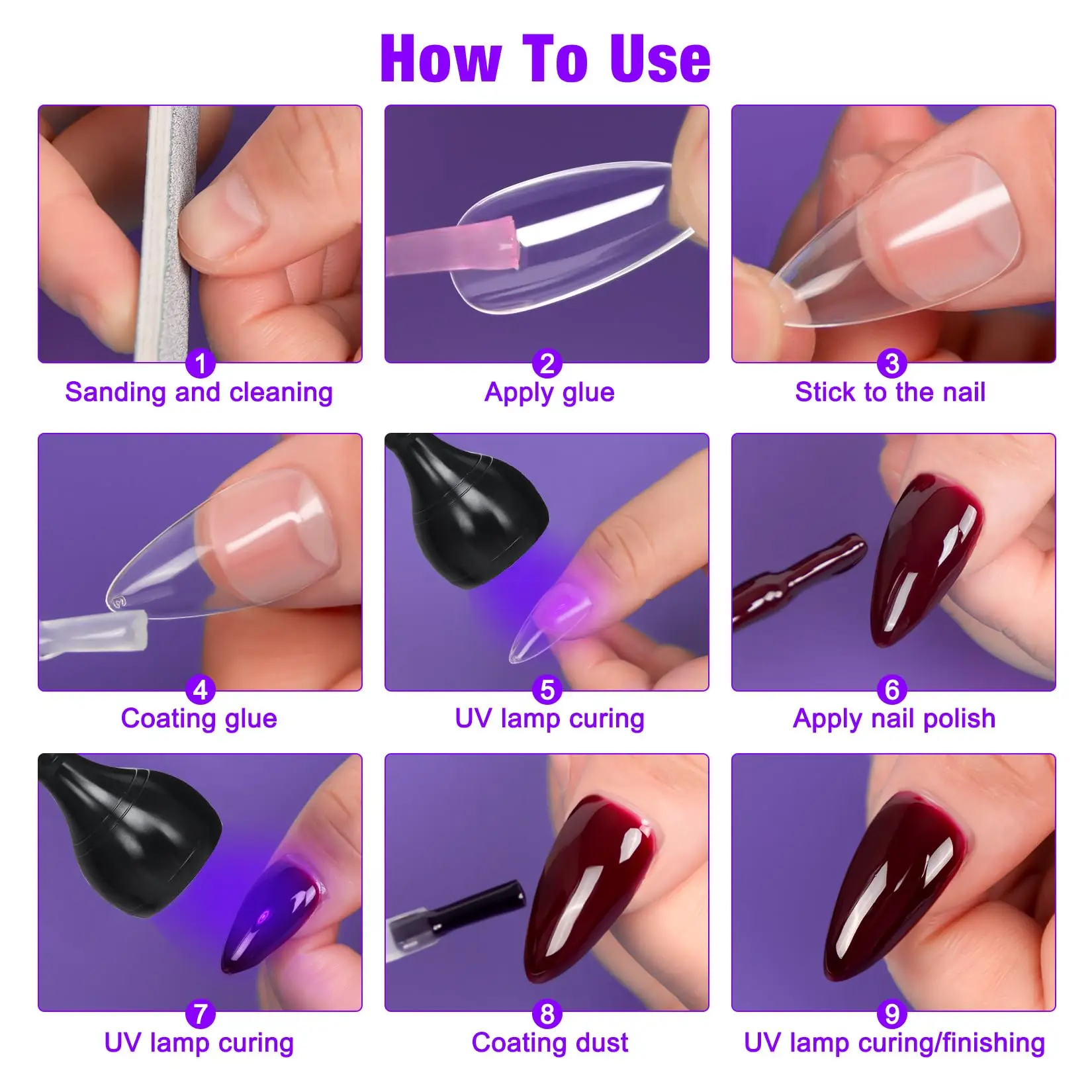 How To Use

1
Sanding and cleaning

2
Apply glue

3
Stick to the nail

4
Coating glue

5
UV lamp curing

6
Apply nail polish

7
UV lamp curing

8
Coating dust

9
UV lamp curing/finishing