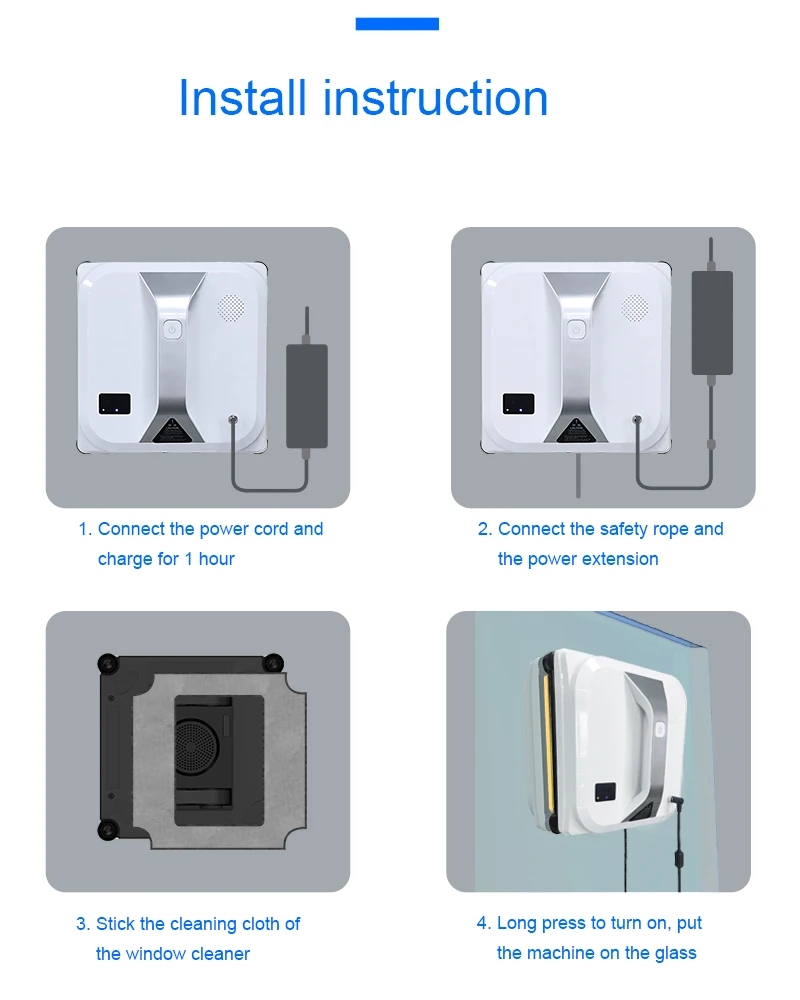 Install instruction

1. Connect the power cord and charge for 1 hour

2. Connect the safety rope and the power extension

3. Stick the cleaning cloth of the window cleaner

4. Long press to turn on, put the machine on the glass