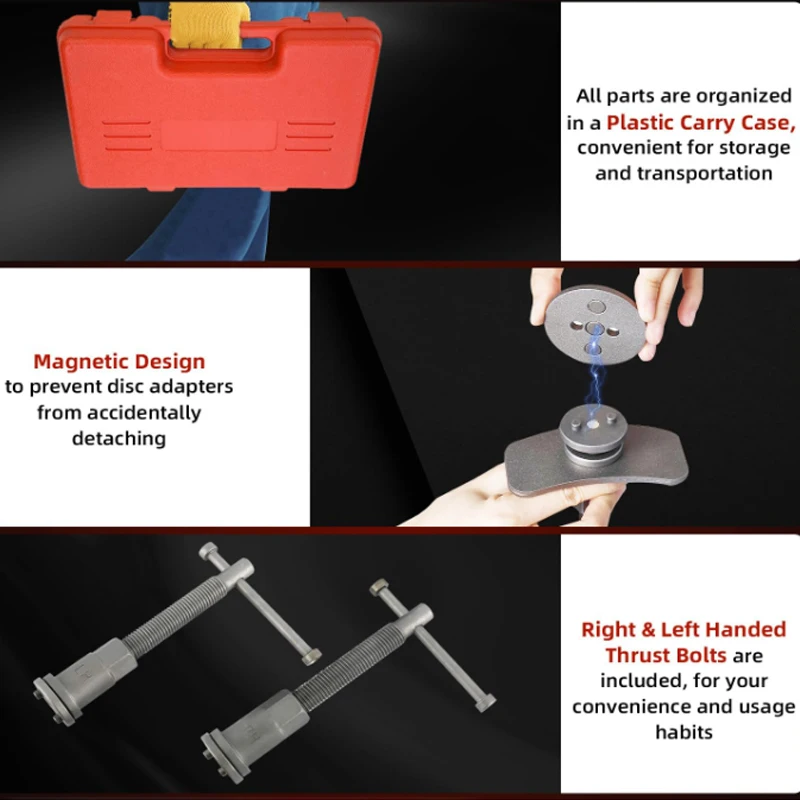 All parts are organized in a Plastic Carry Case, convenient for storage and transportation

Magnetic Design to prevent disc adapters from accidentally detaching

Right & Left Handed Thrust Bolts are included, for your convenience and usage habits