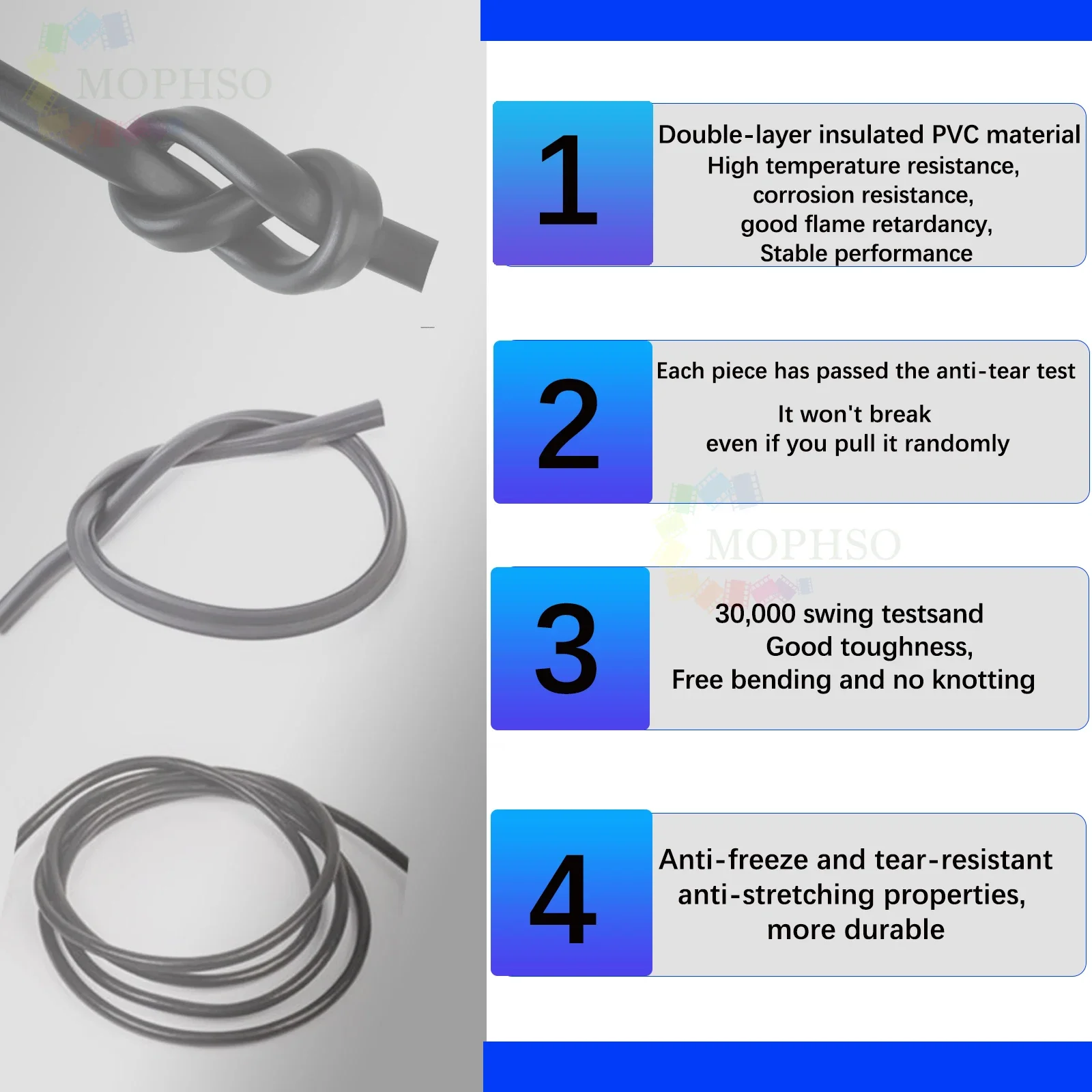 MOPHSO

1

Double-layer insulated PVC material
High temperature resistance,
corrosion resistance,
good flame retardancy,
Stable performance

2

Each piece has passed the anti-tear test

It won't break
even if you pull it randomly

MOPHSO

3

30,000 swing testsand
Good toughness,
Free bending and no knotting

4

Anti-freeze and tear-resistant
anti-stretching properties,
more durable