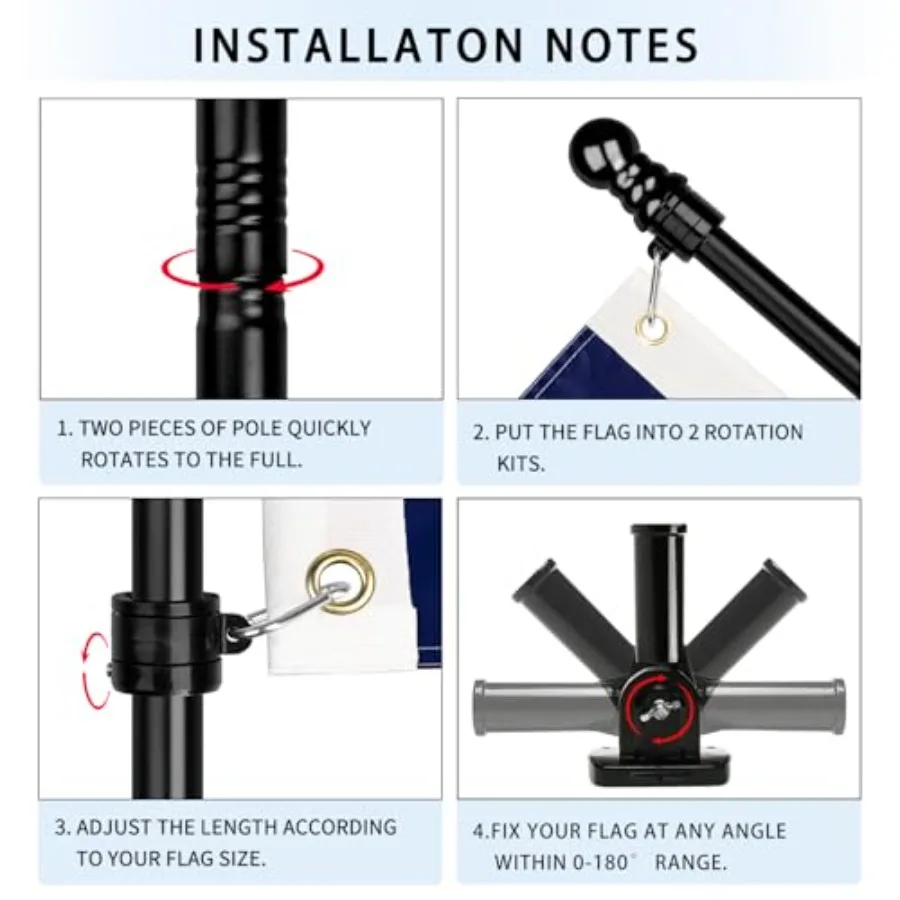 INSTALLATON NOTES

1. TWO PIECES OF POLE QUICKLY ROTATES TO THE FULL.

2. PUT THE FLAG INTO 2 ROTATION KITS.

3. ADJUST THE LENGTH ACCORDING TO YOUR FLAG SIZE.

4.FIX YOUR FLAG AT ANY ANGLE WITHIN 0-180° RANGE.