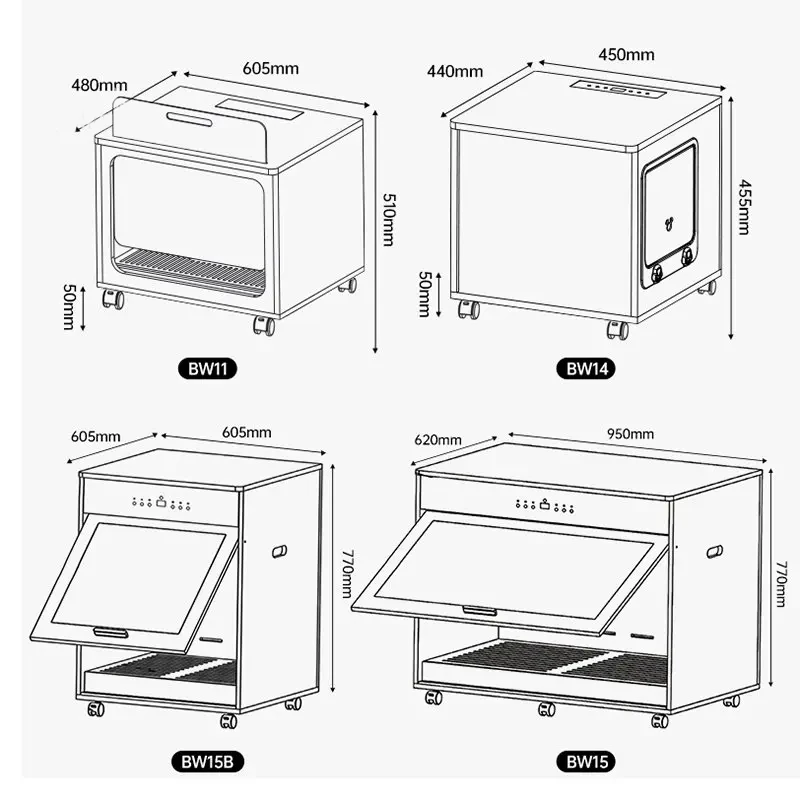 480mm
605mm
510mm
50mm
BW11

440mm
450mm
455mm
50mm
BW14

605mm
605mm
770mm
BW15B

620mm
950mm
770mm
BW15