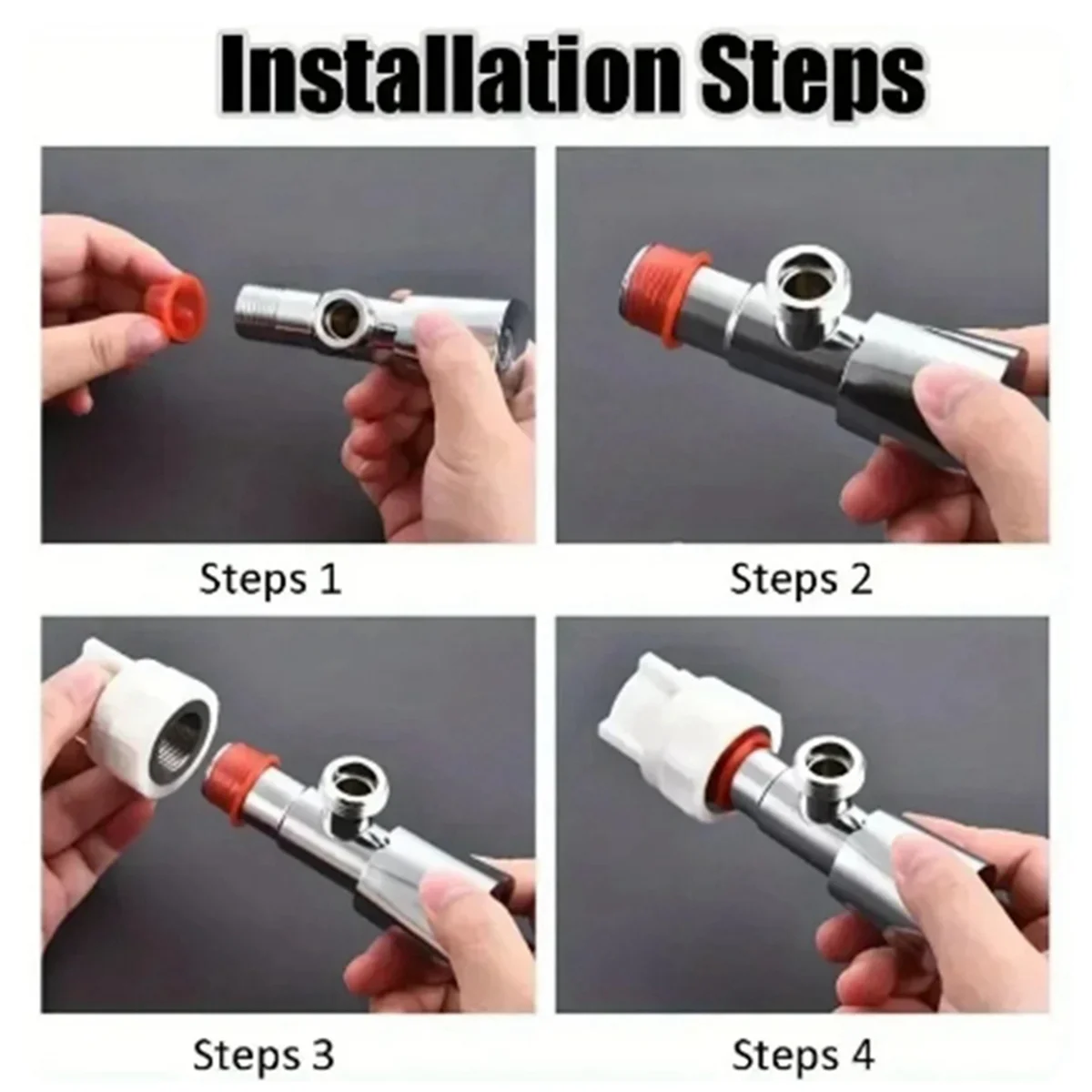 Installation Steps

Steps 1

Steps 2

Steps 3

Steps 4