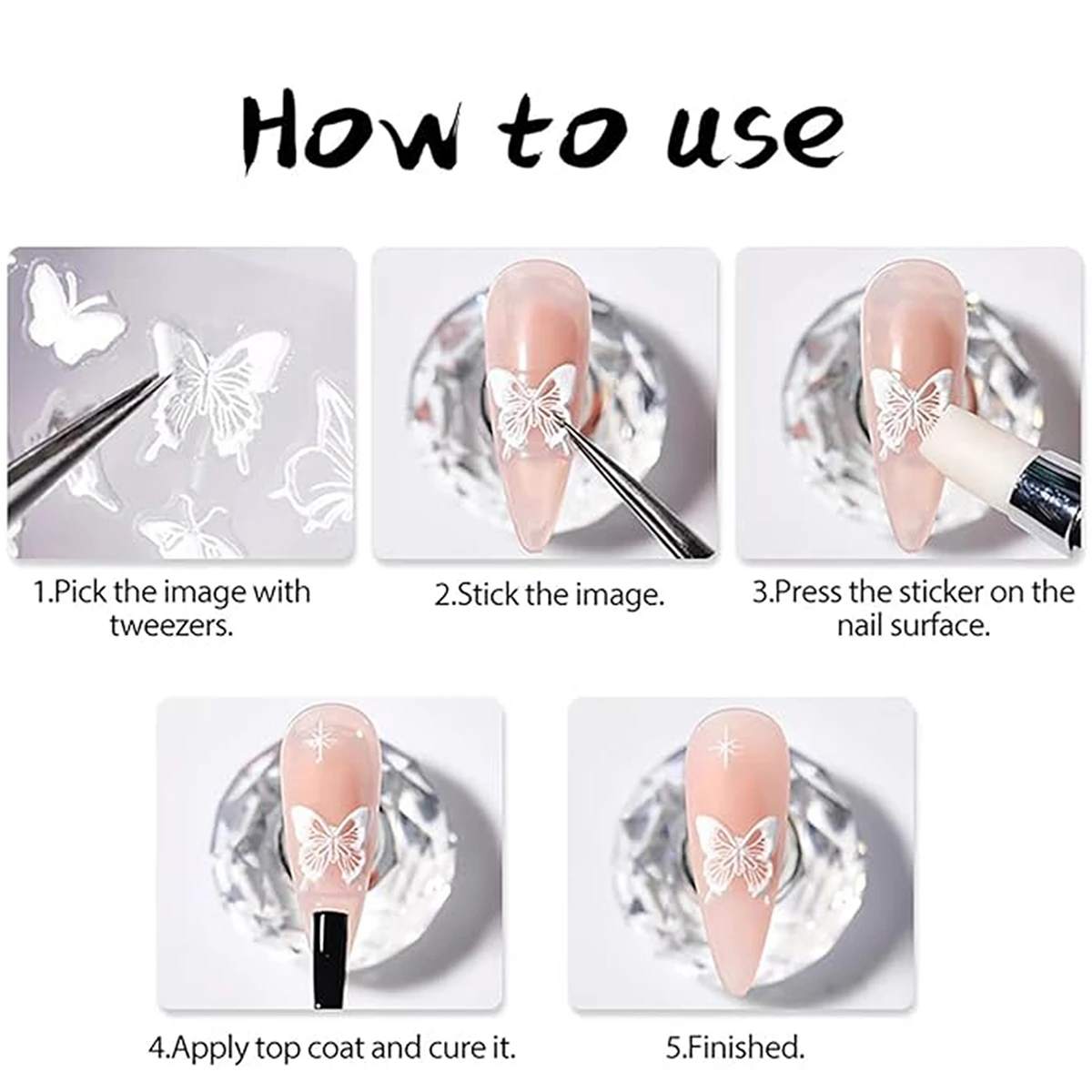 How to use

1.Pick the image with tweezers.

2.Stick the image.

3.Press the sticker on the nail surface.

4.Apply top coat and cure it.

5.Finished.