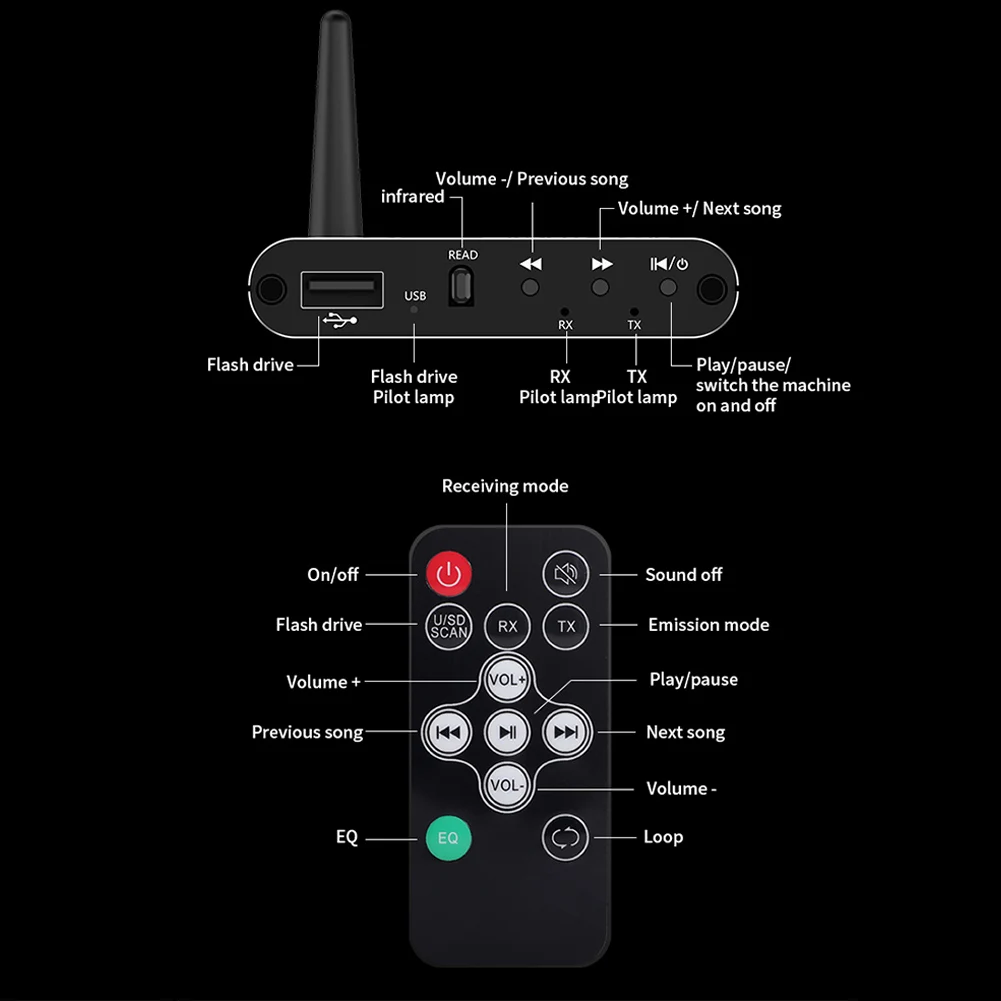 Volume -/ Previous song
infrared
Volume +/ Next song
READ
USB
RX
TX
Flash drive
Flash drive
Pilot lamp
RX
Pilot lamp
TX
Pilot lamp
Play/pause/
switch the machine
on and off

Receiving mode
On/off
Sound off
Flash drive
U/SD
SCAN
RX
TX
Emission mode
Volume +
VOL+
Play/pause
Previous song
Next song
VOL-
Volume -
EQ
EQ
Loop