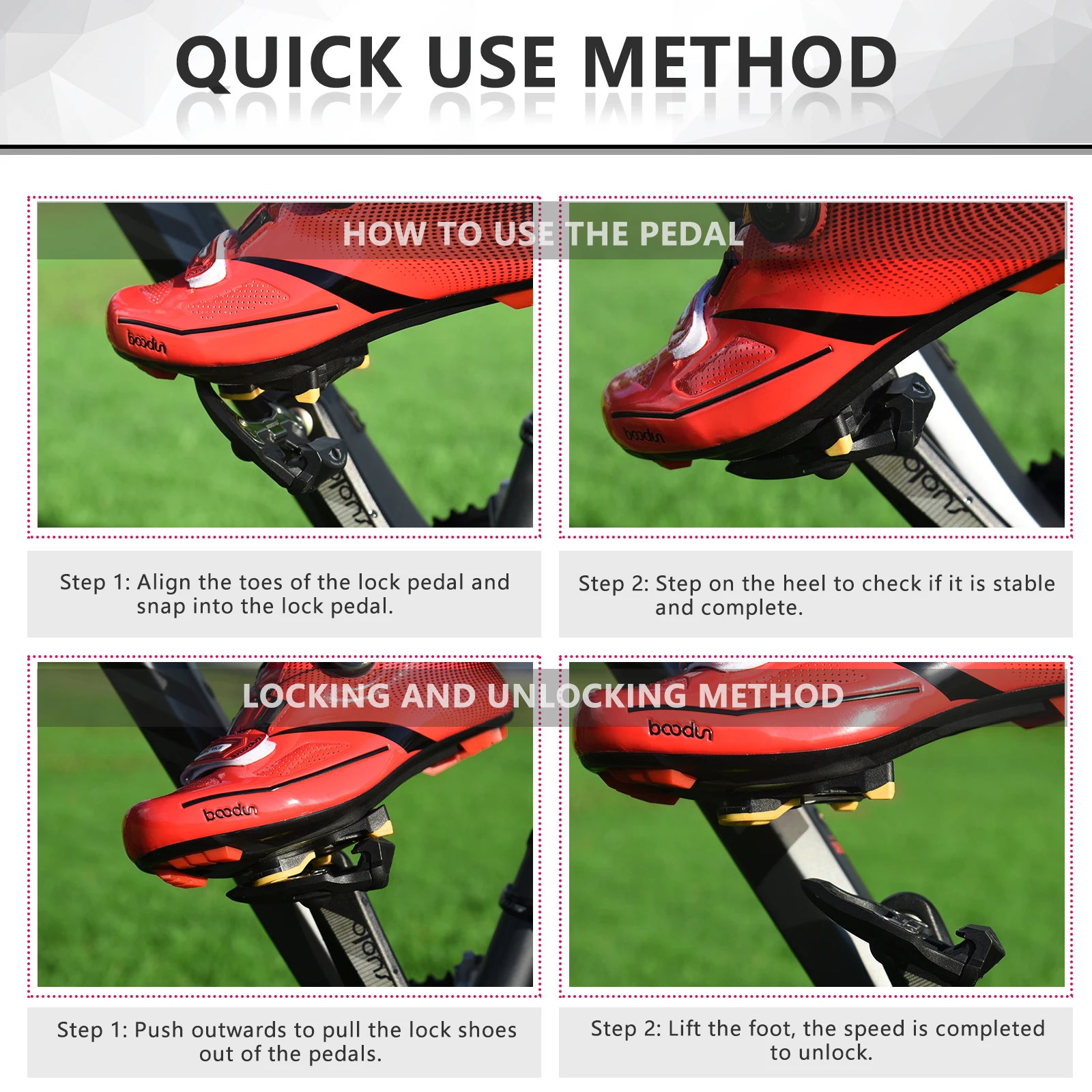 QUICK USE METHOD

HOW TO USE THE PEDAL

boodun

boodun

Step 1: Align the toes of the lock pedal and snap into the lock pedal.

Step 2: Step on the heel to check if it is stable and complete.

LOCKING AND UNLOCKING METHOD

boodun

boodun

Step 1: Push outwards to pull the lock shoes out of the pedals.

Step 2: Lift the foot, the speed is completed to unlock.