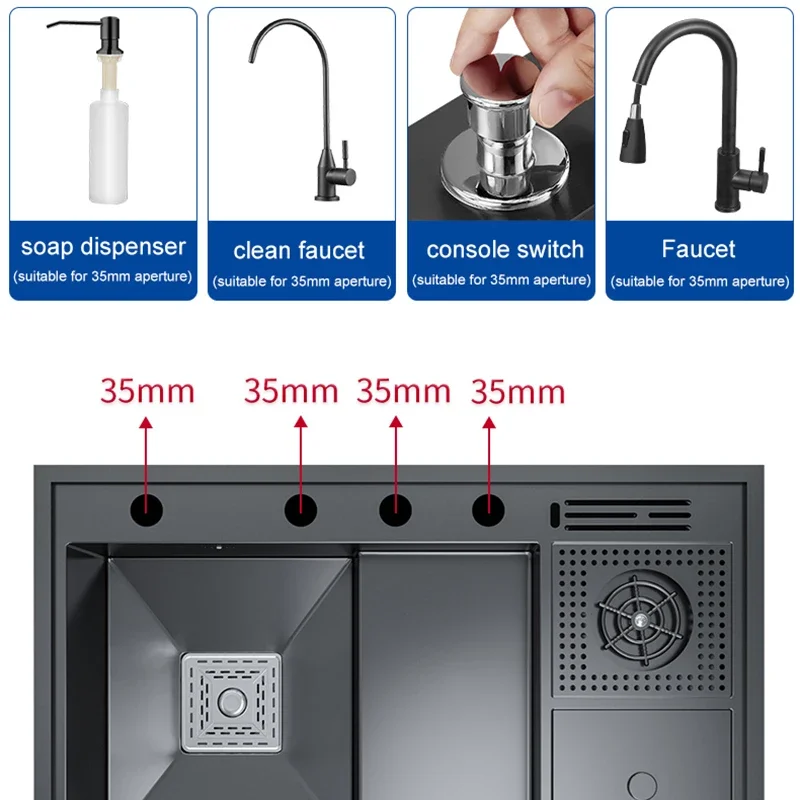 soap dispenser
(suitable for 35mm aperture)

clean faucet
(suitable for 35mm aperture)

console switch
(suitable for 35mm aperture)

Faucet
(suitable for 35mm aperture)

35mm 35mm 35mm 35mm