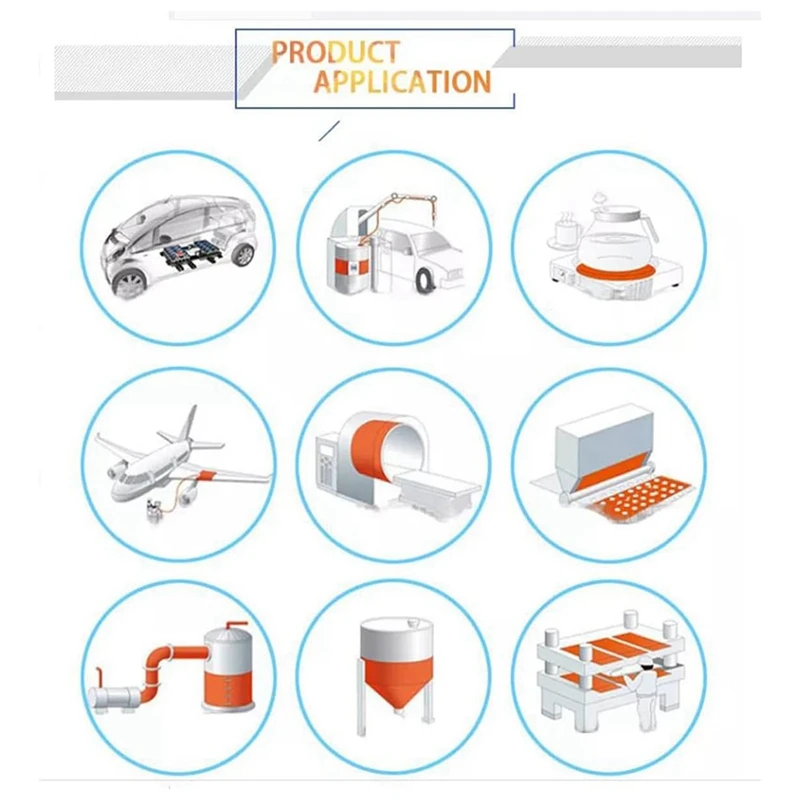 PRODUCT
APPLICATION