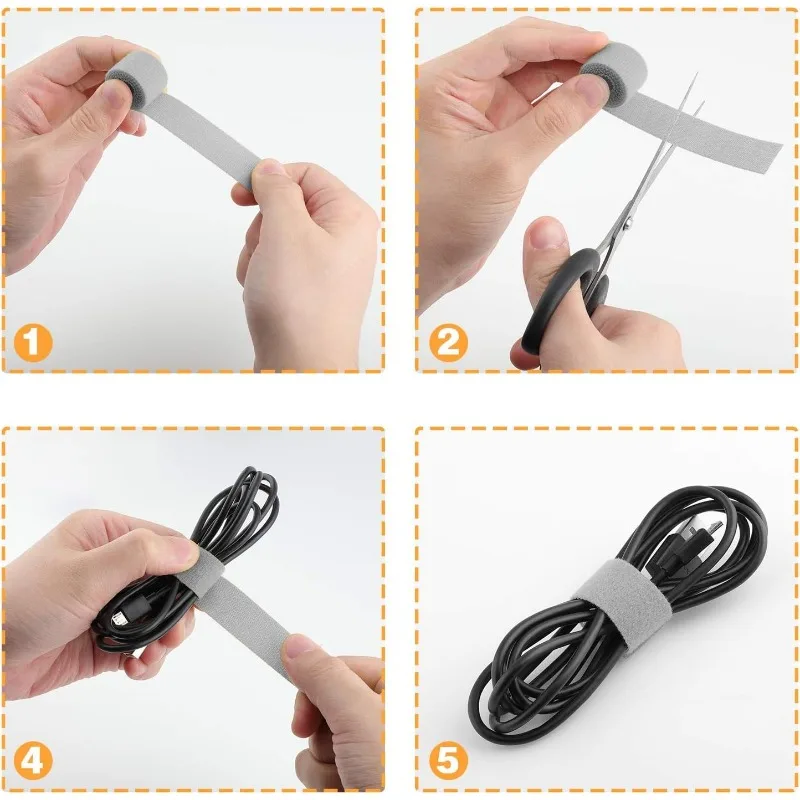 1

2

4

5