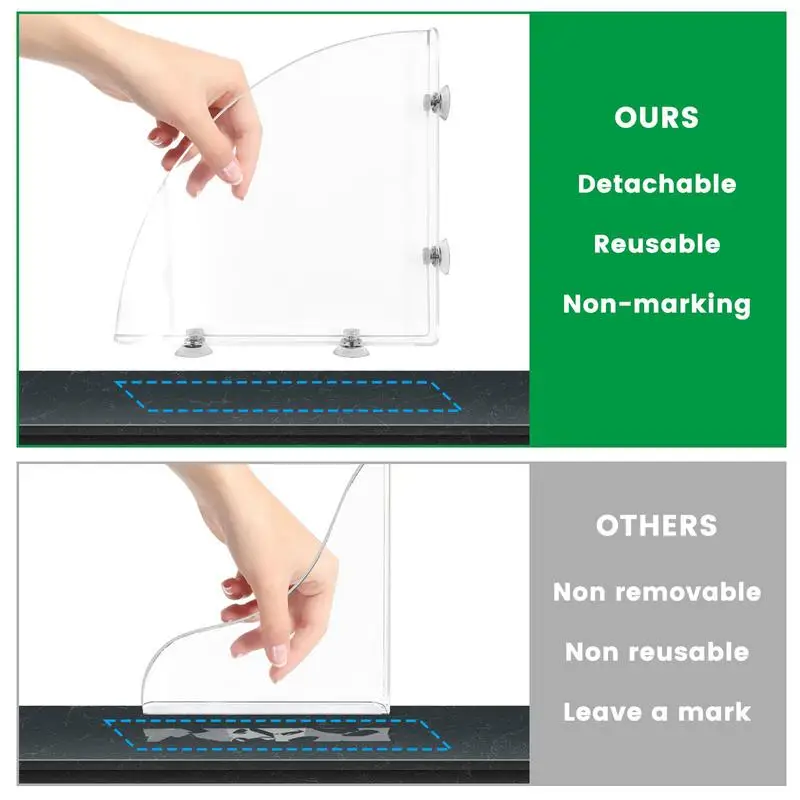 OURS

Detachable

Reusable

Non-marking

OTHERS

Non removable

Non reusable

Leave a mark