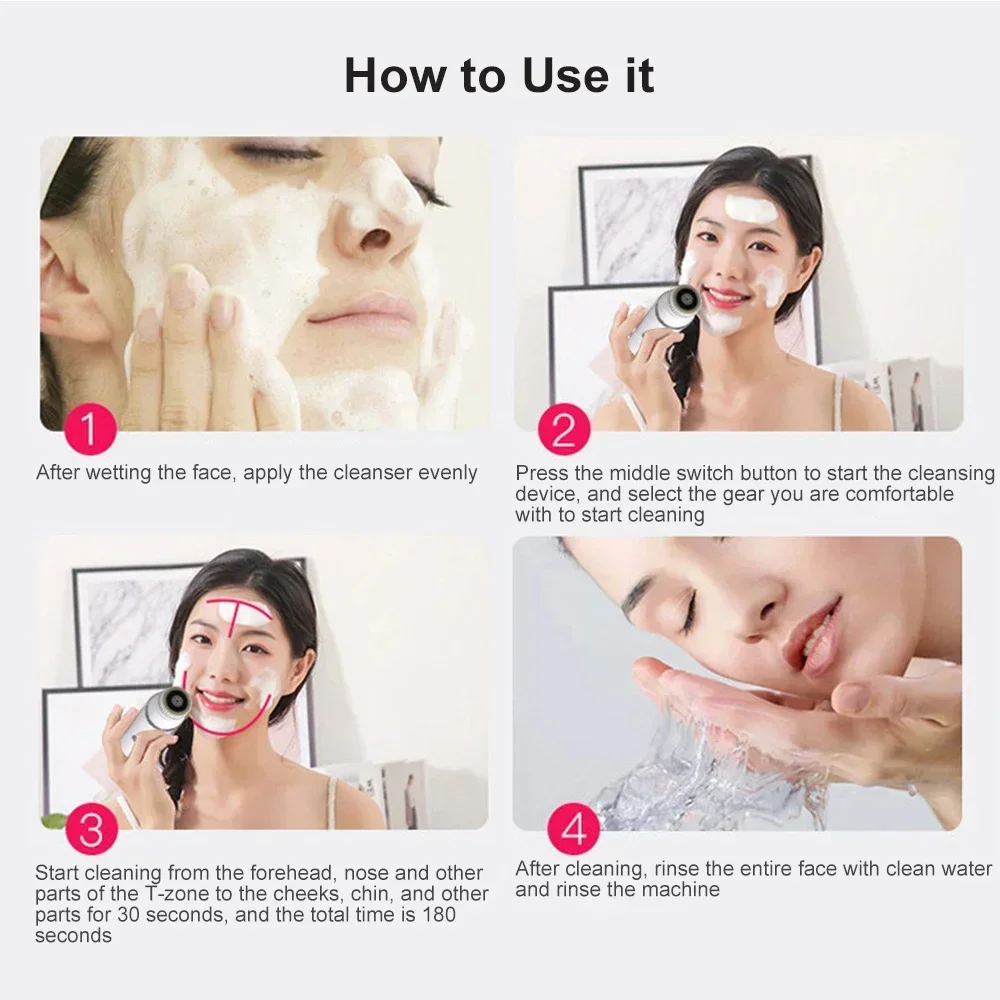 How to Use it

1

After wetting the face, apply the cleanser evenly

2

Press the middle switch button to start the cleansing device, and select the gear you are comfortable with to start cleaning

3

Start cleaning from the forehead, nose and other parts of the T-zone to the cheeks, chin, and other parts for 30 seconds, and the total time is 180 seconds

4

After cleaning, rinse the entire face with clean water and rinse the machine