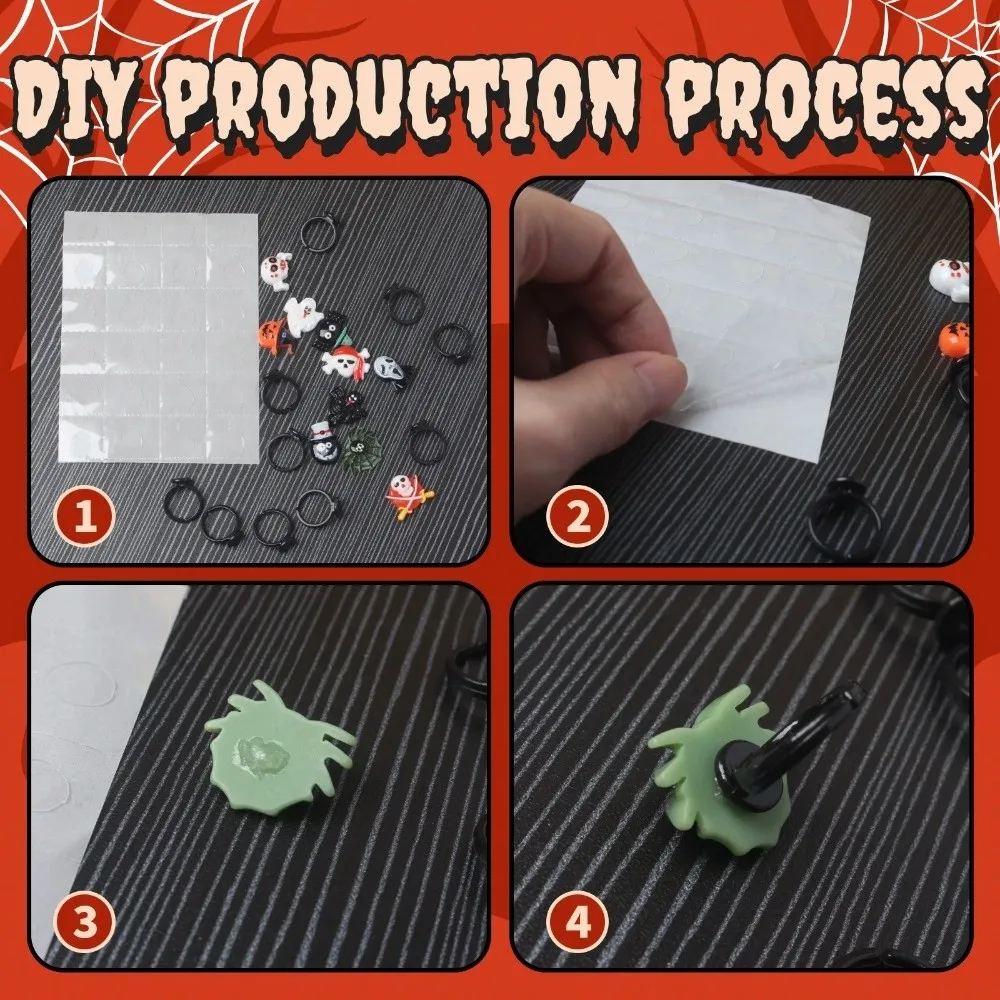 DIY PRODUCTION PROCESS

1

2

3

4