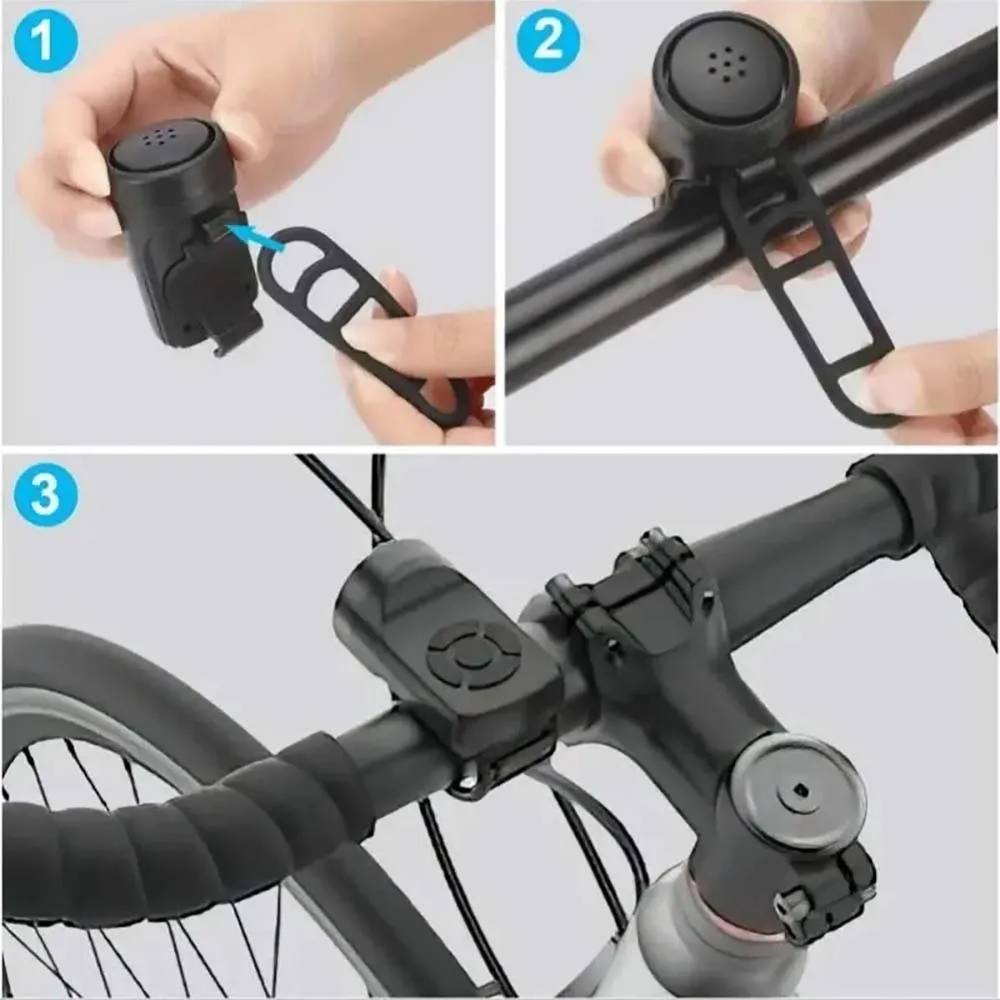 1

2

3