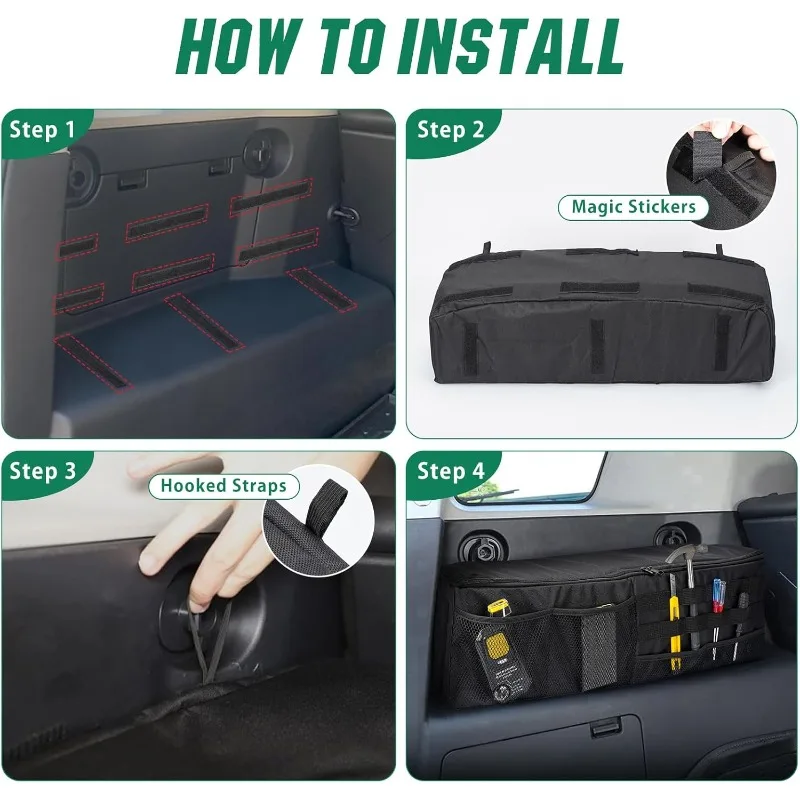 HOW TO INSTALL

Step 1

Step 2

Magic Stickers

Step 3

Hooked Straps

Step 4