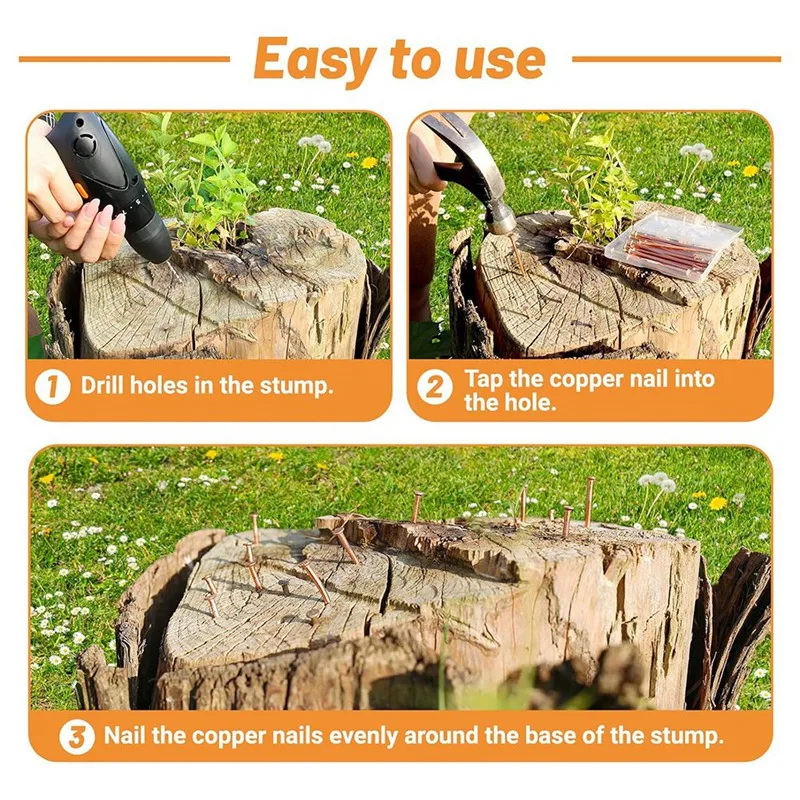 Easy to use

1 Drill holes in the stump.

2 Tap the copper nail into the hole.

3 Nail the copper nails evenly around the base of the stump.