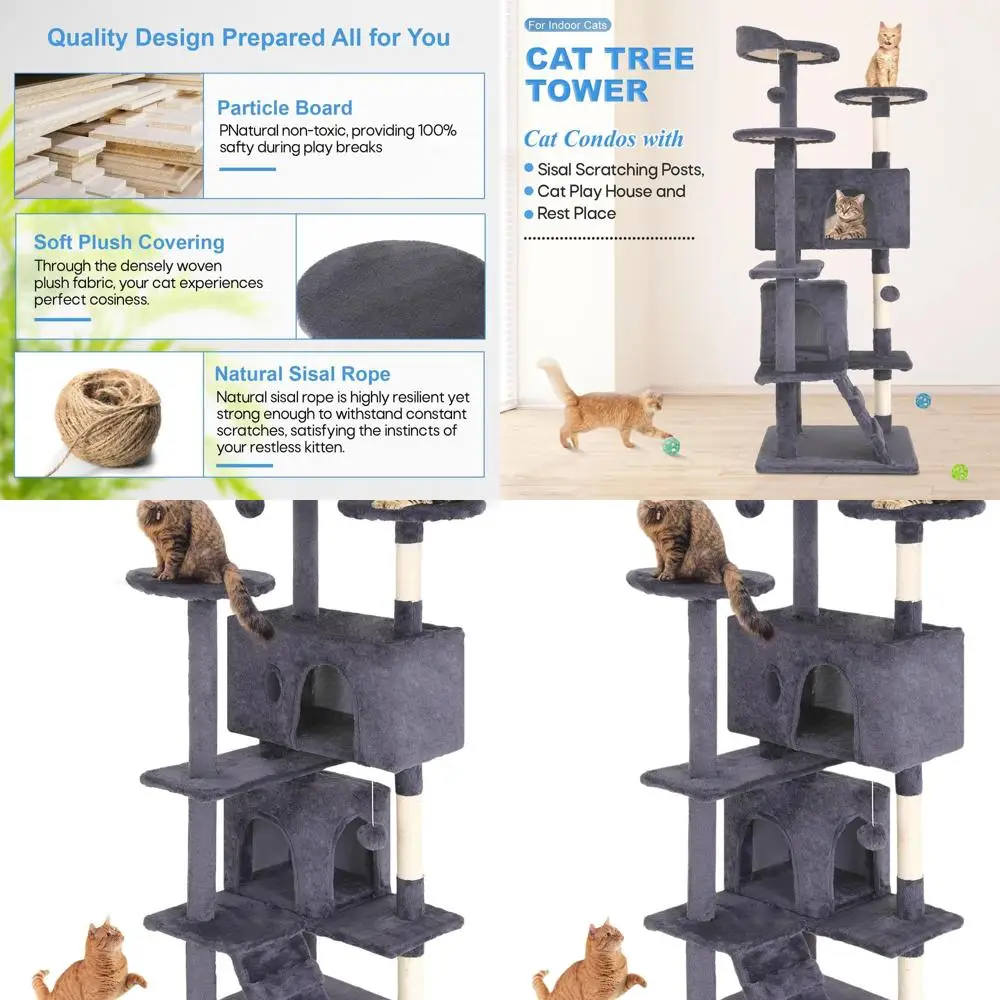 Quality Design Prepared All for You

Particle Board

PNatural non-toxic, providing 100% safty during play breaks

Soft Plush Covering

Through the densely woven plush fabric, your cat experiences perfect cosiness.

Natural Sisal Rope

Natural sisal rope is highly resilient yet strong enough to withstand constant scratches, satisfying the instincts of your restless kitten.

For Indoor Cats

CAT TREE TOWER

Cat Condos with

Sisal Scratching Posts,

Cat Play House and

Rest Place