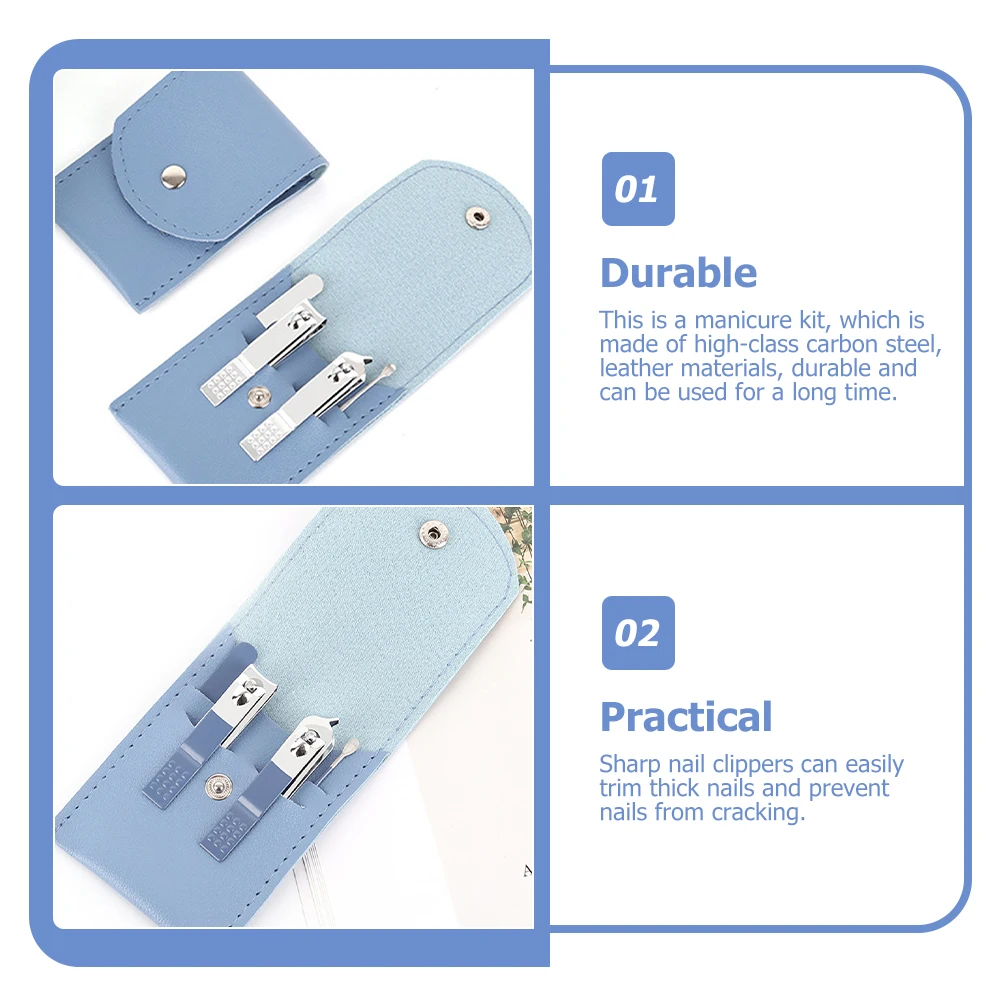 01

Durable

This is a manicure kit, which is made of high-class carbon steel, leather materials, durable and can be used for a long time.

02

Practical

Sharp nail clippers can easily trim thick nails and prevent nails from cracking.