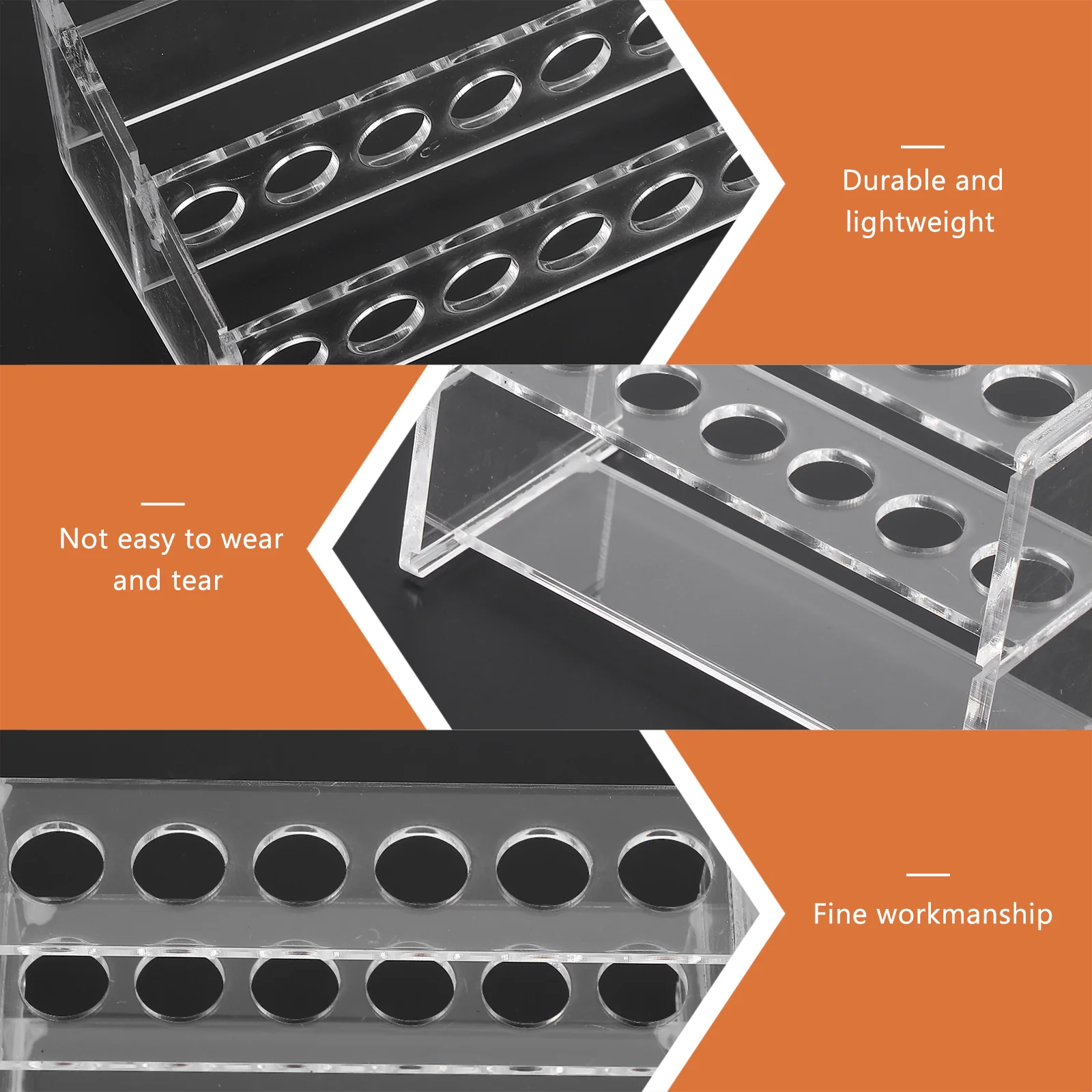 Durable and lightweight

Not easy to wear and tear

Fine workmanship