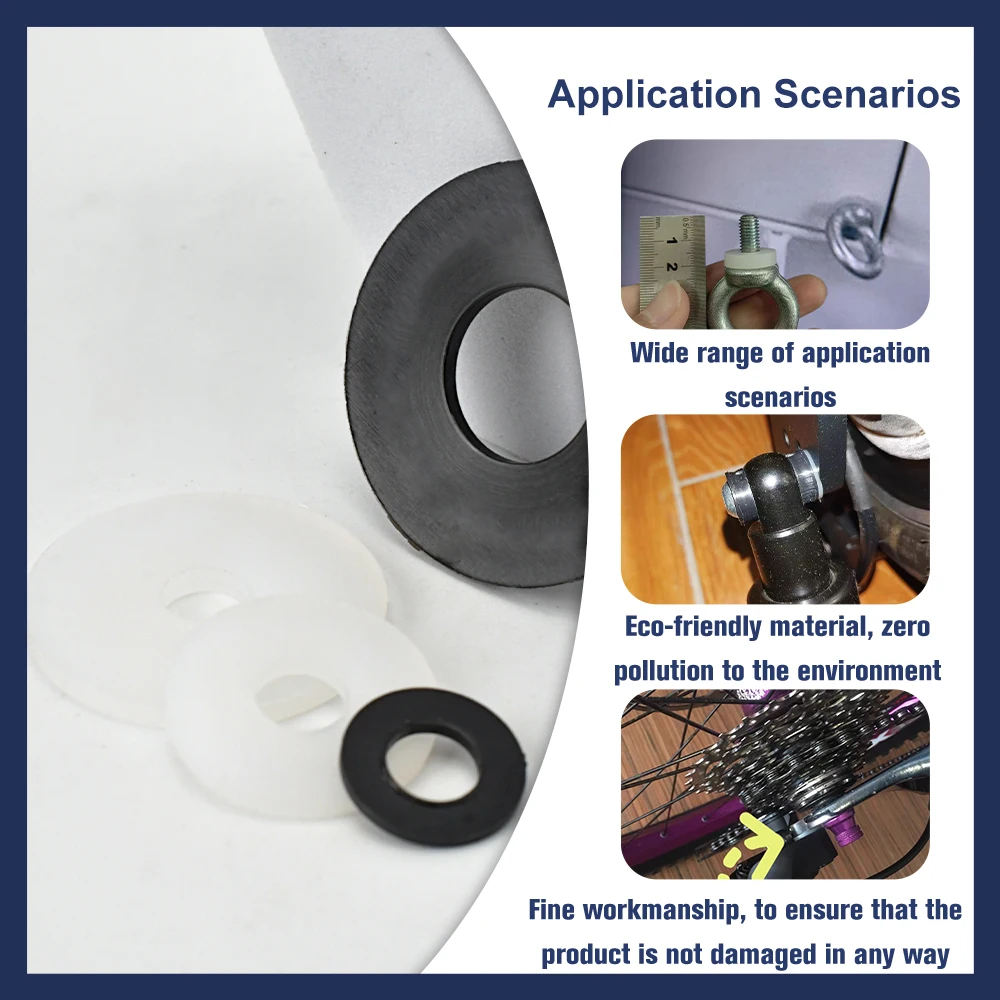 Application Scenarios

1
2

Wide range of application scenarios

Eco-friendly material, zero pollution to the environment

Fine workmanship, to ensure that the product is not damaged in any way