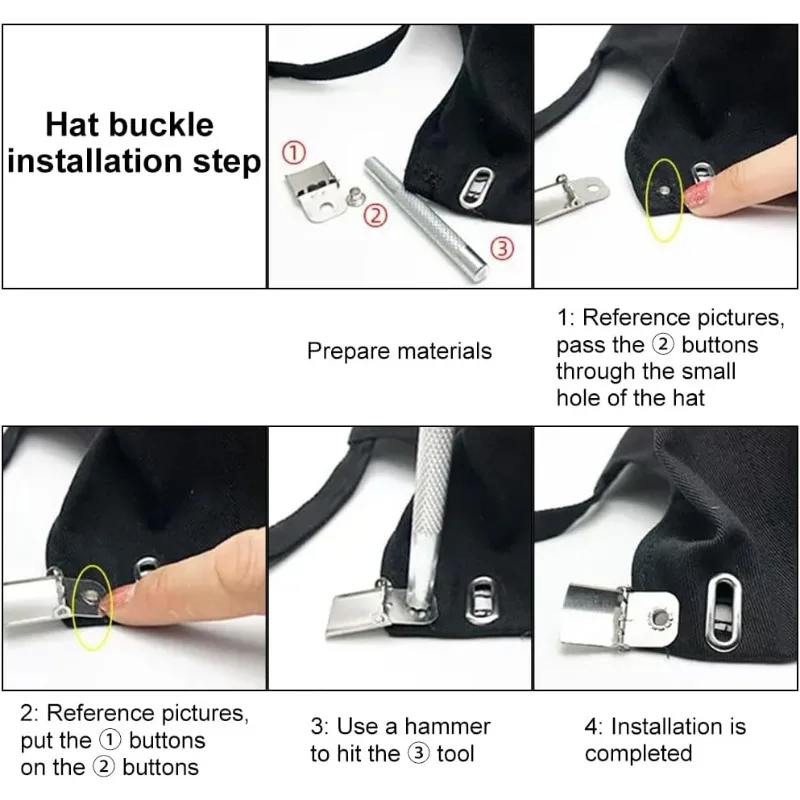 Hat buckle installation step

①
②
③

Prepare materials

1: Reference pictures, pass the ② buttons through the small hole of the hat

2: Reference pictures, put the ① buttons on the ② buttons

3: Use a hammer to hit the ③ tool

4: Installation is completed