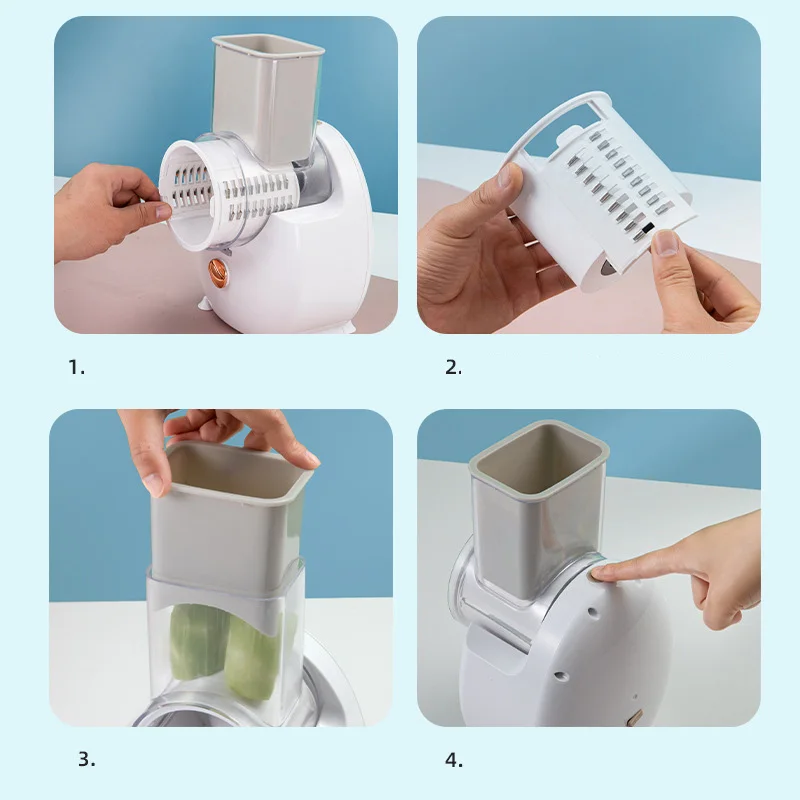 1.

2.

3.

4.