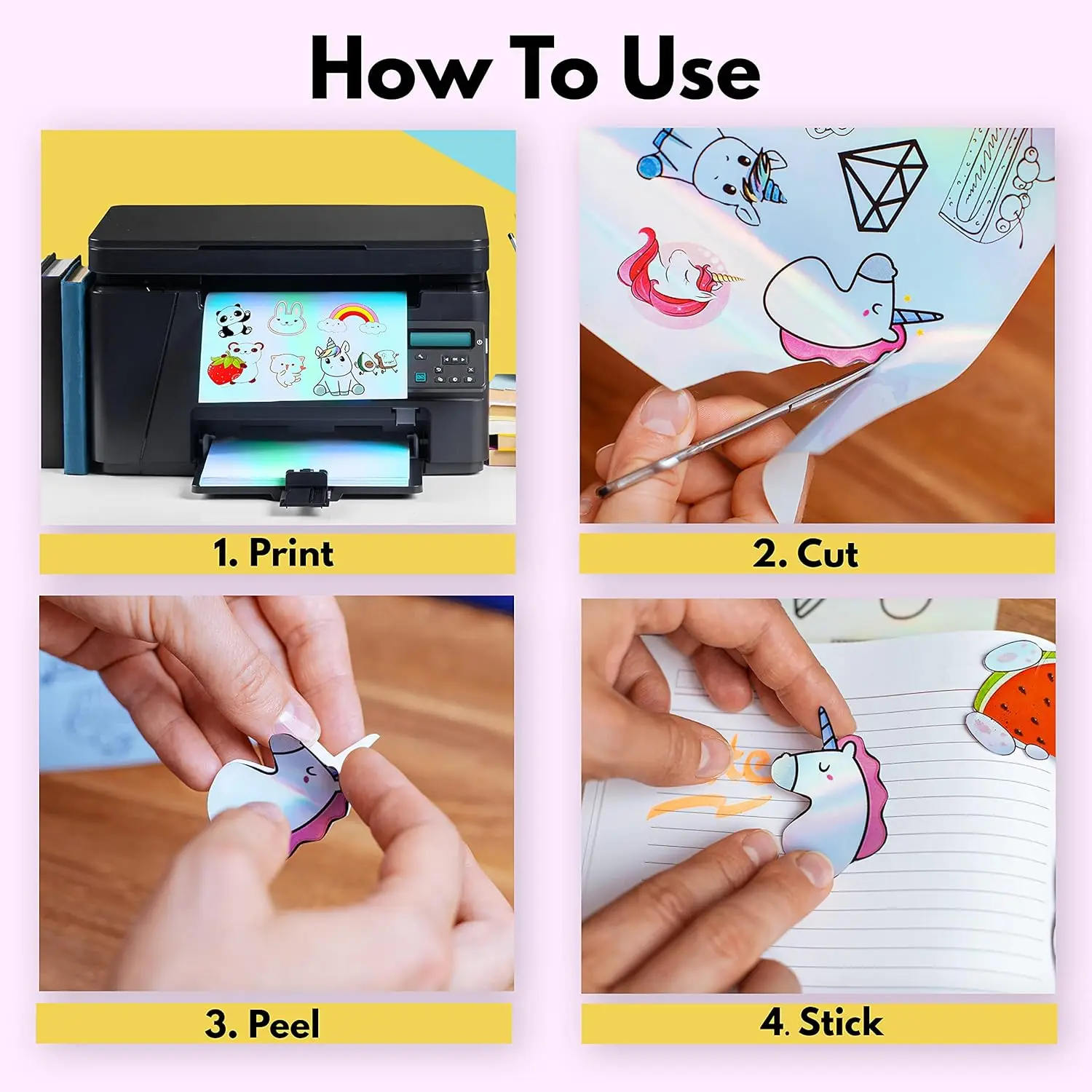 How To Use

1. Print

2. Cut

3. Peel

4. Stick