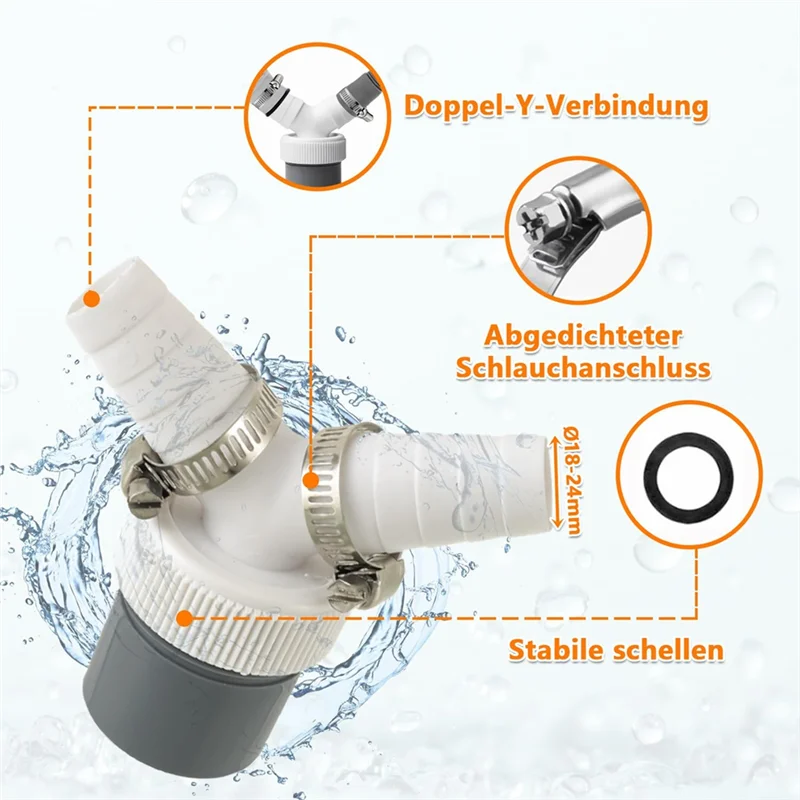 Doppel-Y-Verbindung

Abgedichteter Schlauchanschluss

Ø18-24mm

Stabile schellen