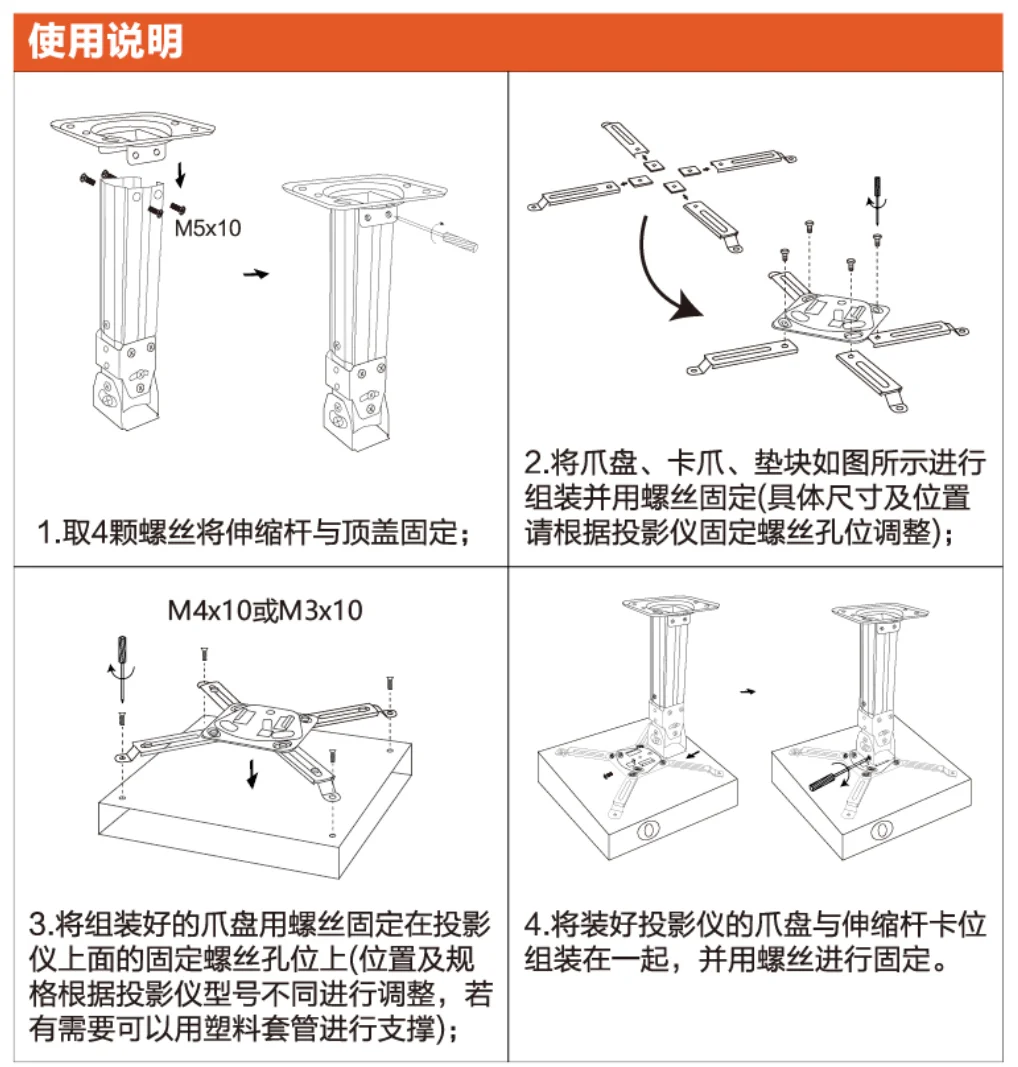 使用说明

M5x10

1.取4颗螺丝将伸缩杆与顶盖固定；

2.将爪盘、卡爪、垫块如图所示进行组装并用螺丝固定(具体尺寸及位置请根据投影仪固定螺丝孔位调整)；

M4x10或M3x10

3.将组装好的爪盘用螺丝固定在投影仪上面的固定螺丝孔位上(位置及规格根据投影仪型号不同进行调整，若有需要可以用塑料套管进行支撑)；

4.将装好投影仪的爪盘与伸缩杆卡位组装在一起，并用螺丝进行固定。