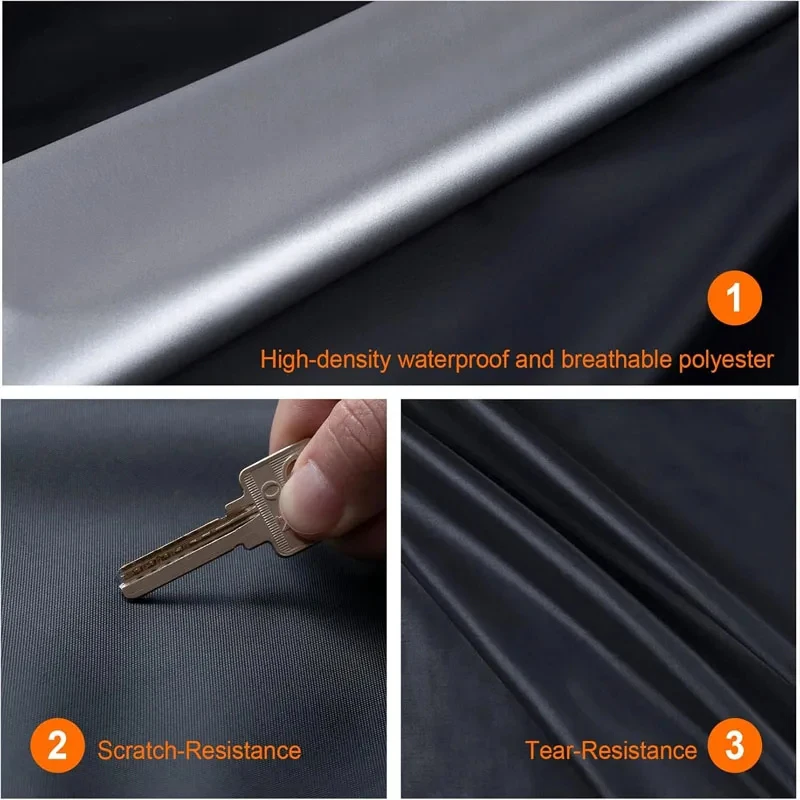 1
High-density waterproof and breathable polyester

2 Scratch-Resistance

Tear-Resistance 3