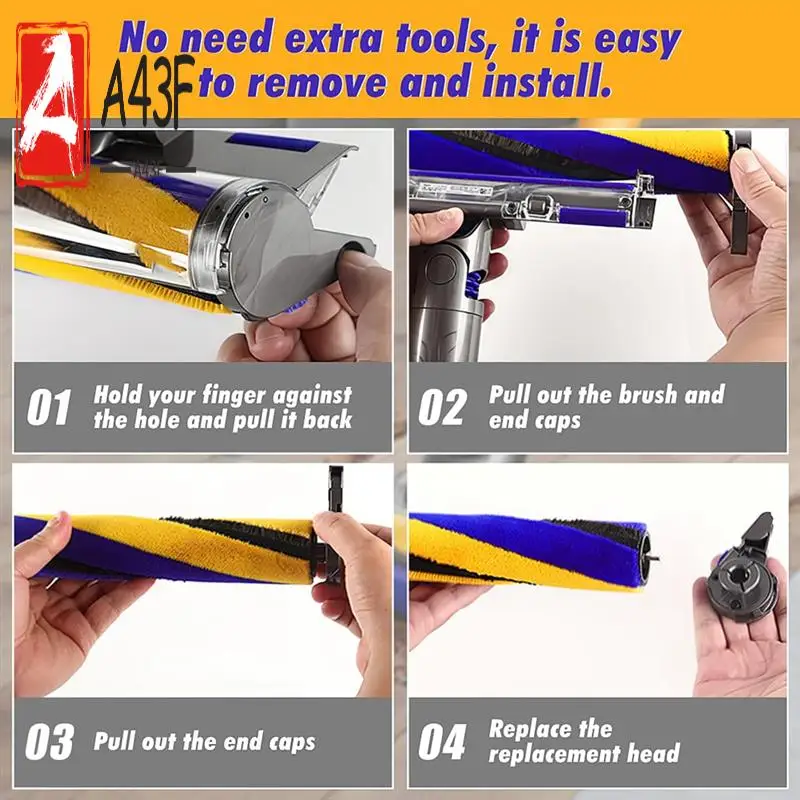 A A43F

No need extra tools, it is easy to remove and install.

01 Hold your finger against the hole and pull it back

02 Pull out the brush and end caps

03 Pull out the end caps

04 Replace the replacement head