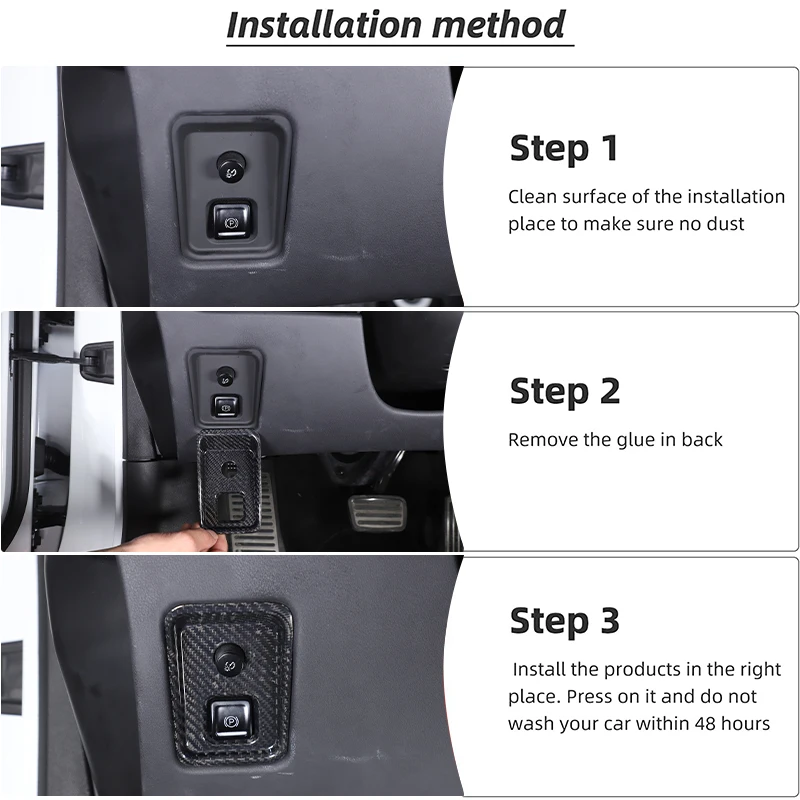 Installation method

Step 1

Clean surface of the installation place to make sure no dust

Step 2

Remove the glue in back

Step 3

Install the products in the right place. Press on it and do not wash your car within 48 hours