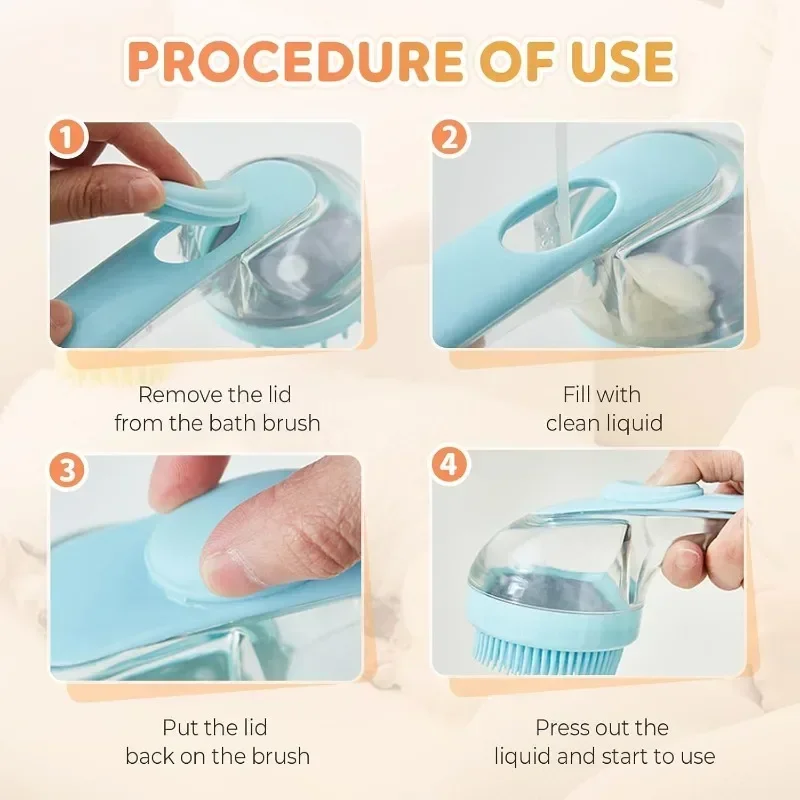 PROCEDURE OF USE

1

Remove the lid from the bath brush

2

Fill with clean liquid

3

Put the lid back on the brush

4

Press out the liquid and start to use