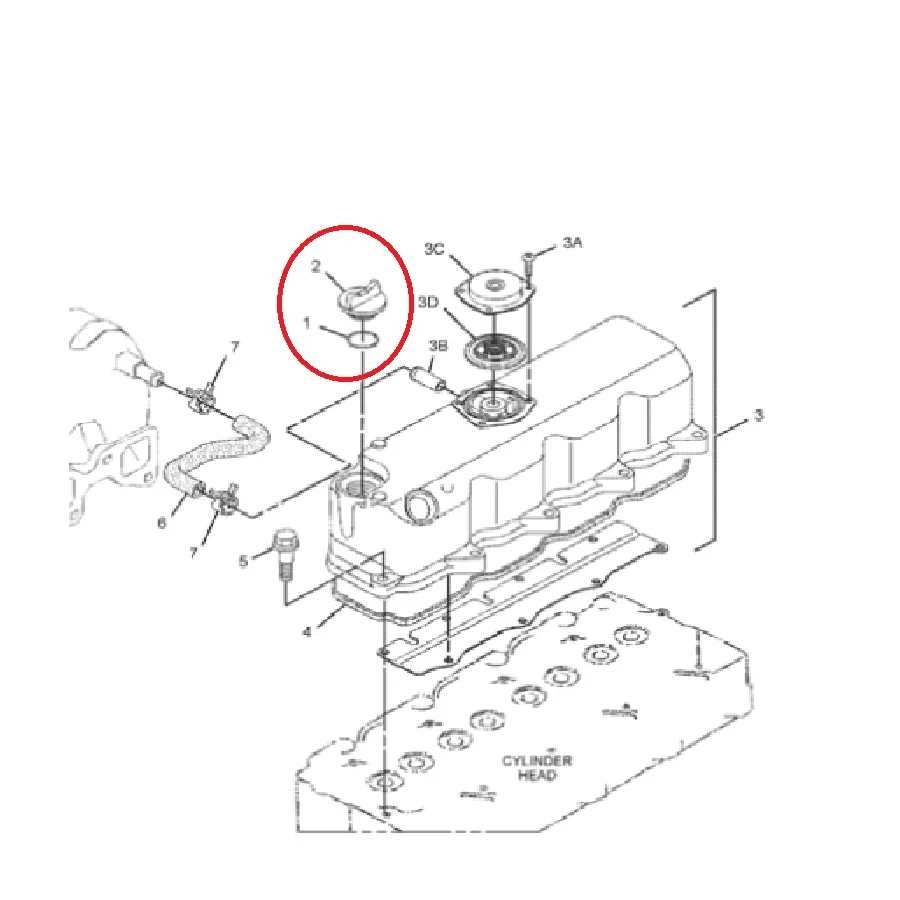 2
1
3C
3A
3D
3B
7
3
6
7
5
4
CYLINDER HEAD