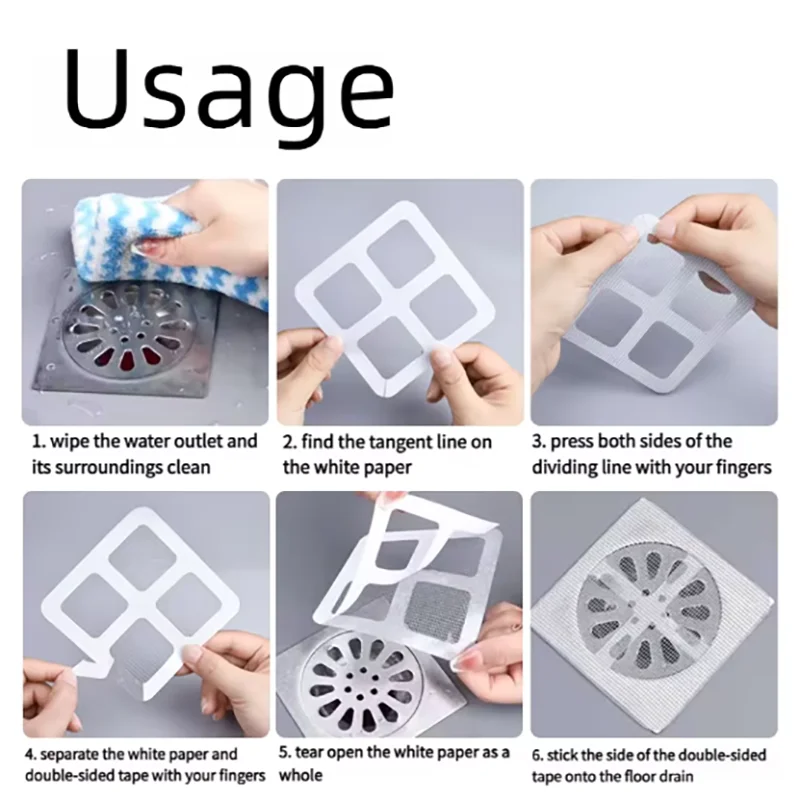 Usage

1. wipe the water outlet and its surroundings clean

2. find the tangent line on the white paper

3. press both sides of the dividing line with your fingers

4. separate the white paper and double-sided tape with your fingers

5. tear open the white paper as a whole

6. stick the side of the double-sided tape onto the floor drain